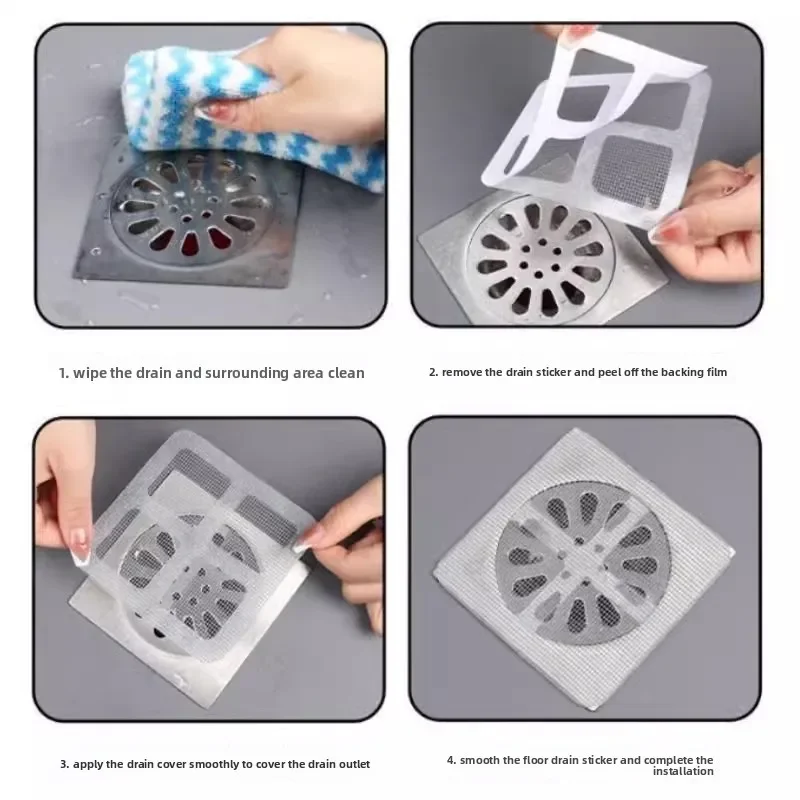 1. wipe the drain and surrounding area clean

2. remove the drain sticker and peel off the backing film

3. apply the drain cover smoothly to cover the drain outlet

4. smooth the floor drain sticker and complete the installation