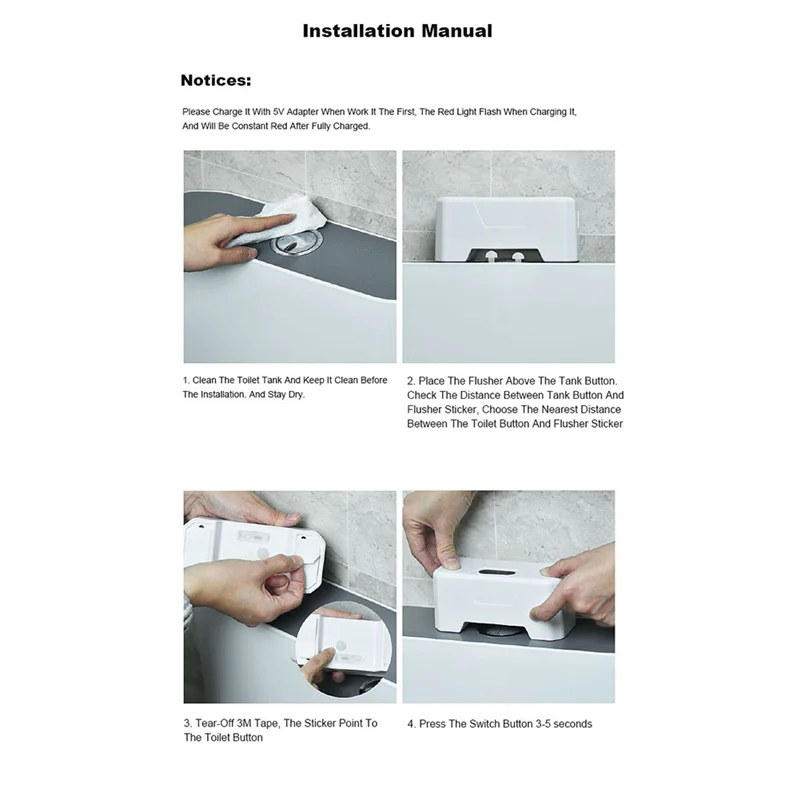 Installation Manual

Notices:

Please Charge It With 5V Adapter When Work It The First, The Red Light Flash When Charging It, And Will Be Constant Red After Fully Charged.

1. Clean The Toilet Tank And Keep It Clean Before The Installation. And Stay Dry.

2. Place The Flusher Above The Tank Button. Check The Distance Between Tank Button And Flusher Sticker, Choose The Nearest Distance Between The Toilet Button And Flusher Sticker

3. Tear-Off 3M Tape, The Sticker Point To The Toilet Button

4. Press The Switch Button 3-5 seconds