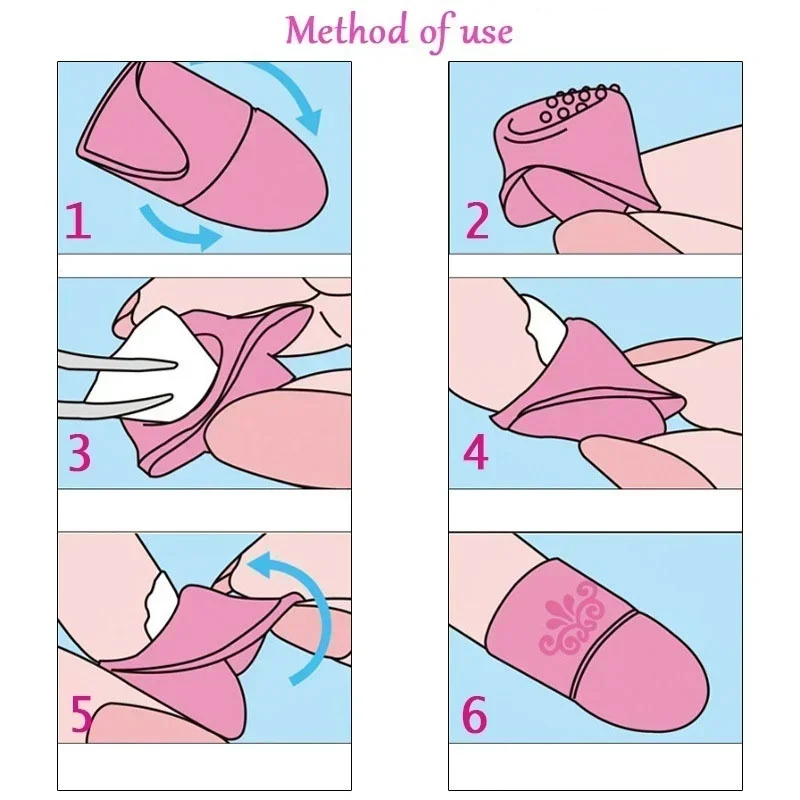 Method of use

1

2

3

4

5

6