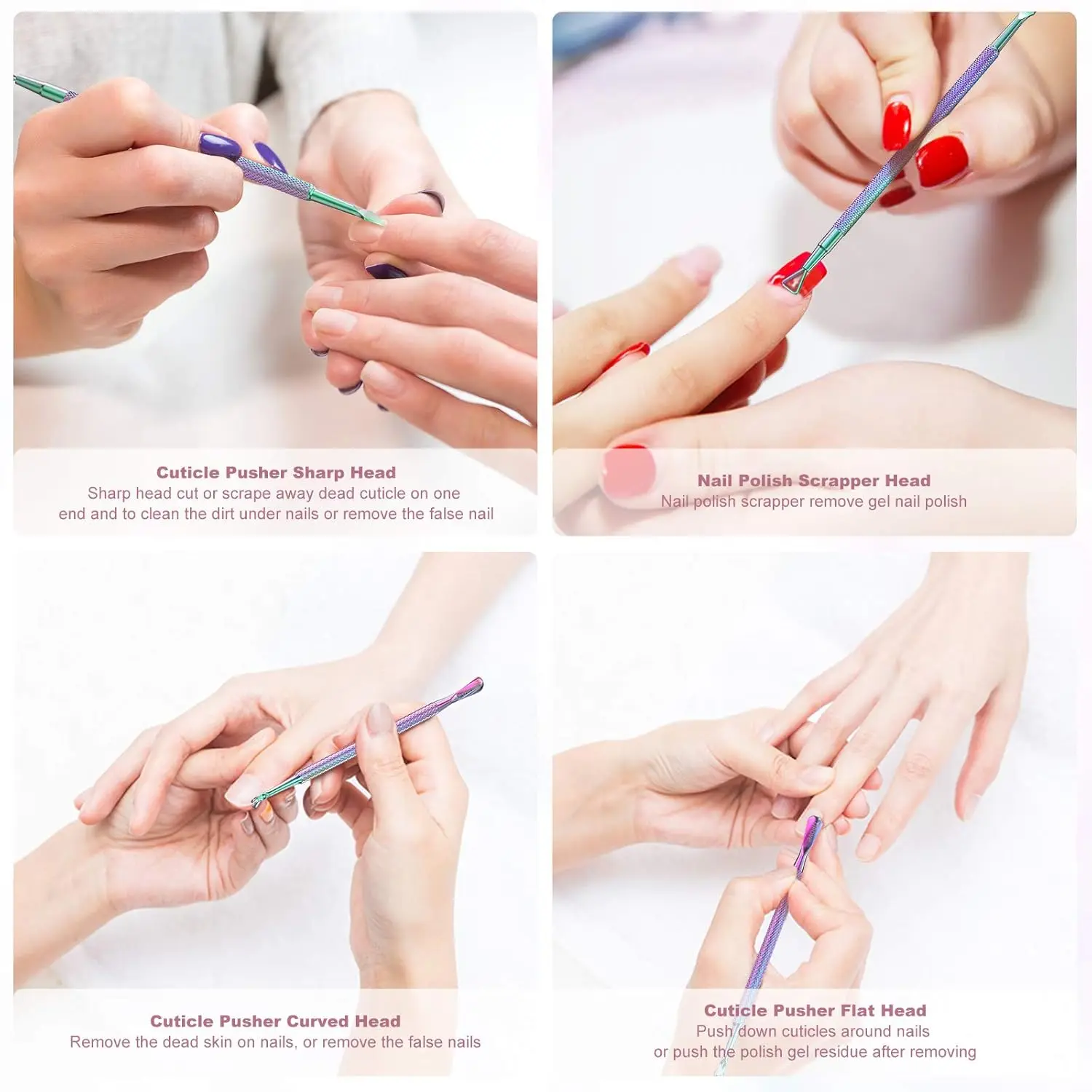 Cuticle Pusher Sharp Head
Sharp head cut or scrape away dead cuticle on one end and to clean the dirt under nails or remove the false nail

Nail Polish Scrapper Head
Nail polish scrapper remove gel nail polish

Cuticle Pusher Curved Head
Remove the dead skin on nails, or remove the false nails

Cuticle Pusher Flat Head
Push down cuticles around nails or push the polish gel residue after removing