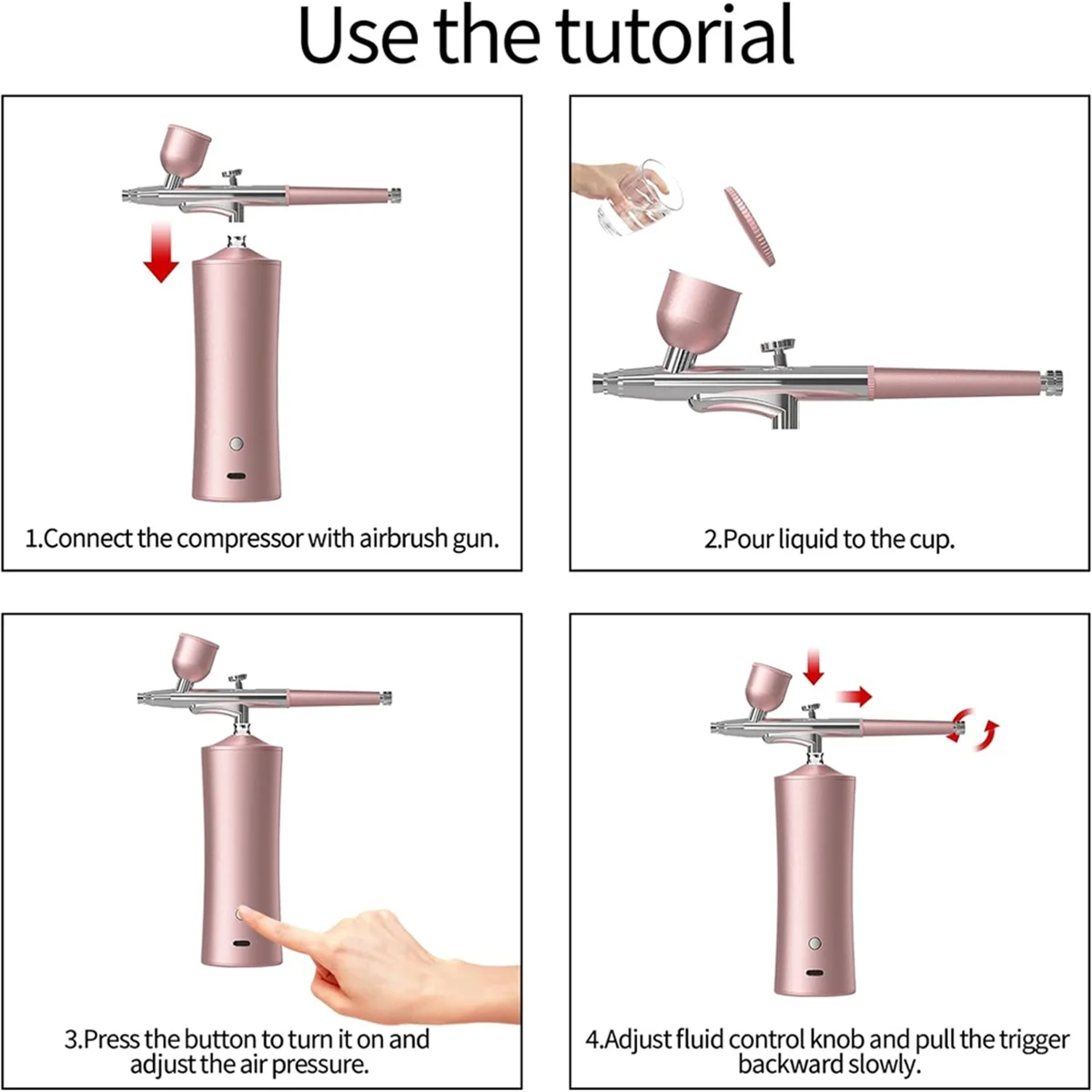 Use the tutorial

1.Connect the compressor with airbrush gun.

2.Pour liquid to the cup.

3.Press the button to turn it on and adjust the air pressure.

4.Adjust fluid control knob and pull the trigger backward slowly.