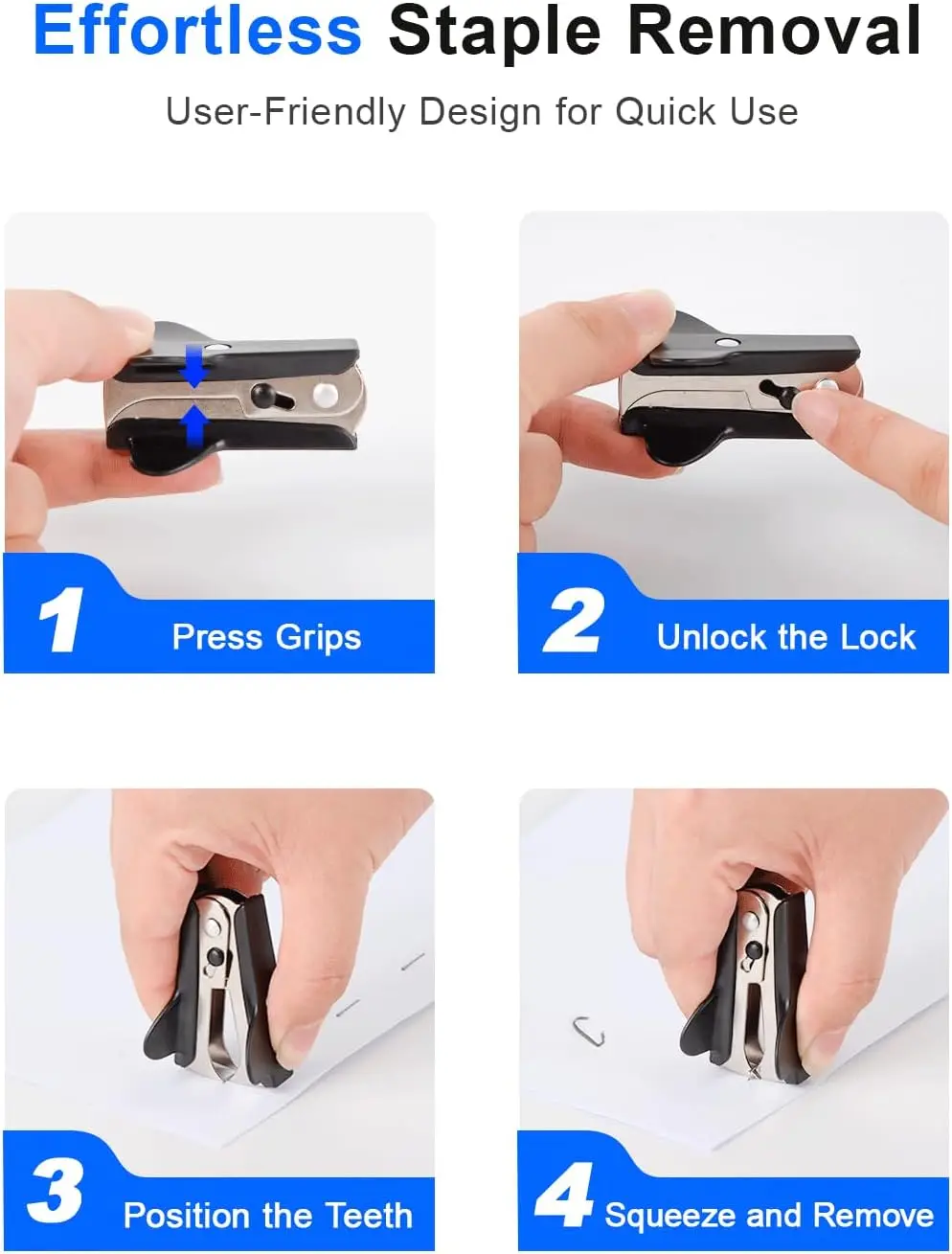 Effortless Staple Removal

User-Friendly Design for Quick Use

1 Press Grips

2 Unlock the Lock

3 Position the Teeth

4 Squeeze and Remove