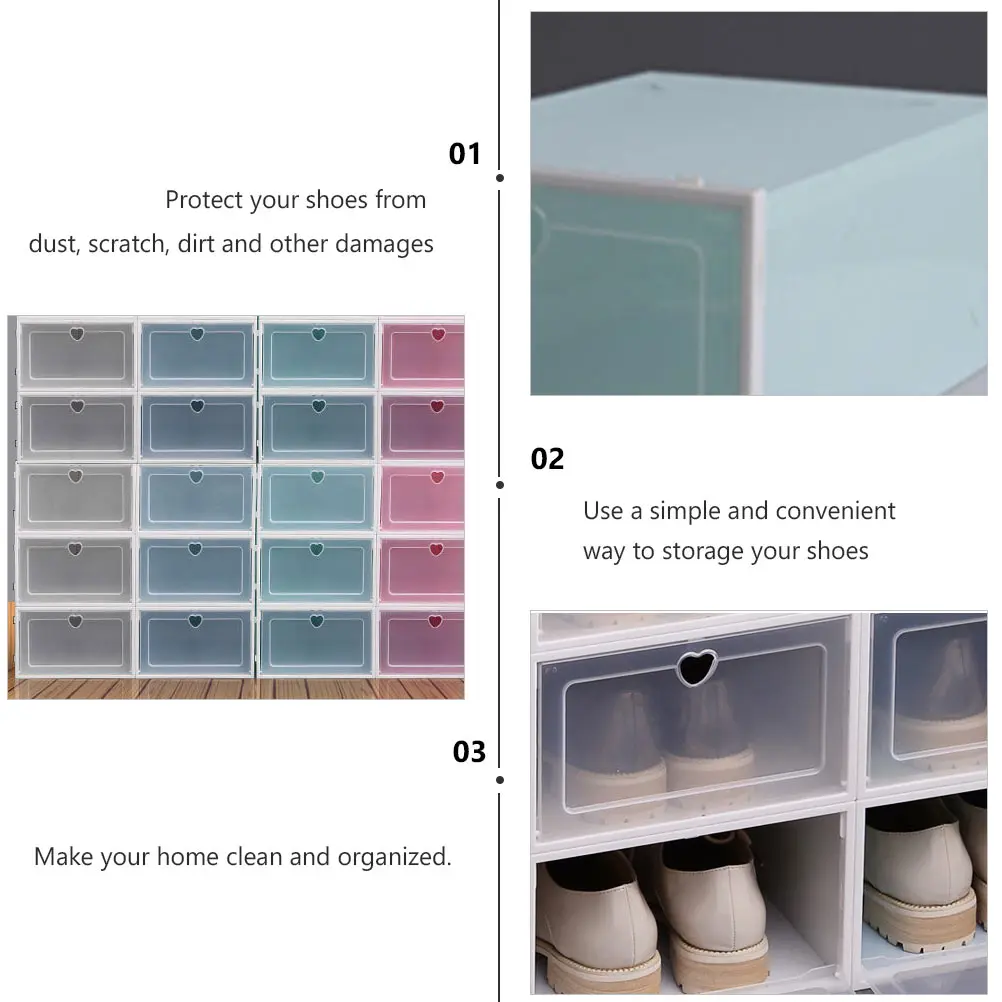 01

Protect your shoes from dust, scratch, dirt and other damages

02

Use a simple and convenient way to storage your shoes

03

Make your home clean and organized.