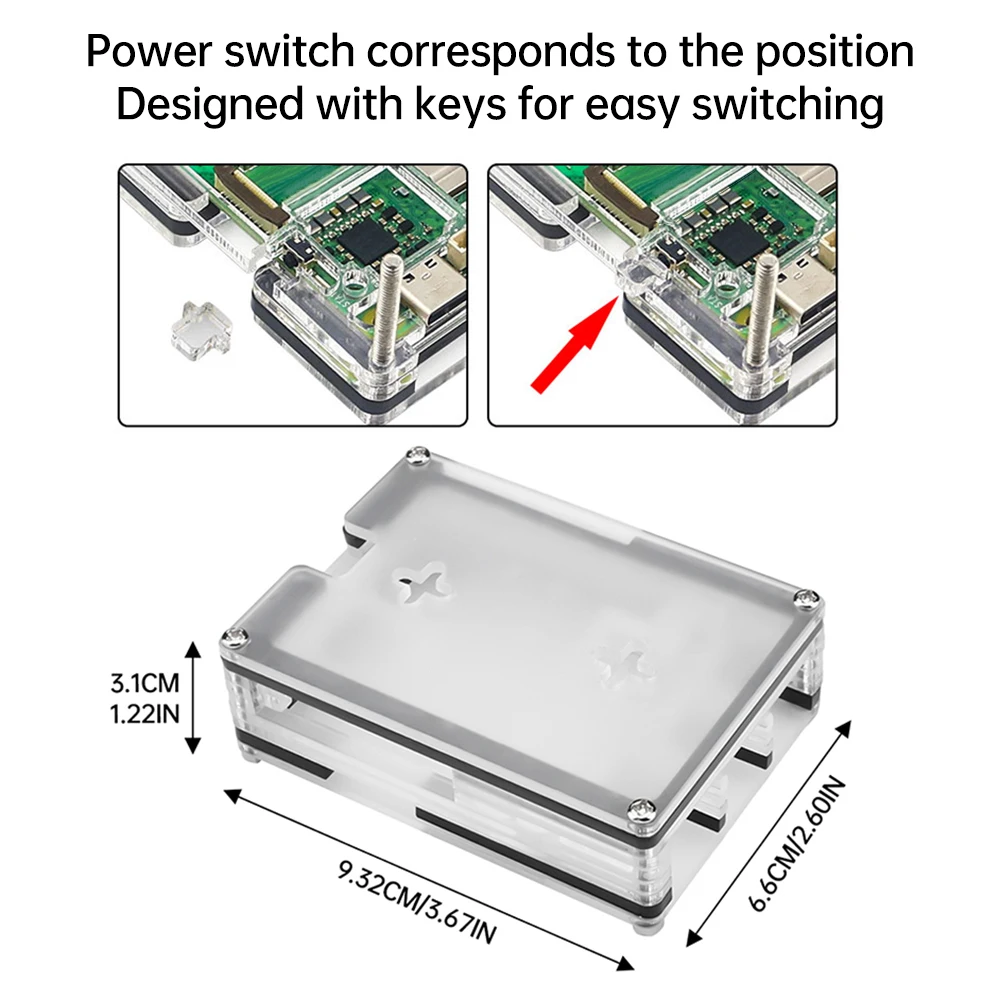 Power switch corresponds to the position
Designed with keys for easy switching

3.1CM
1.22IN

9.32CM/3.67IN

6.6CM/2.60IN