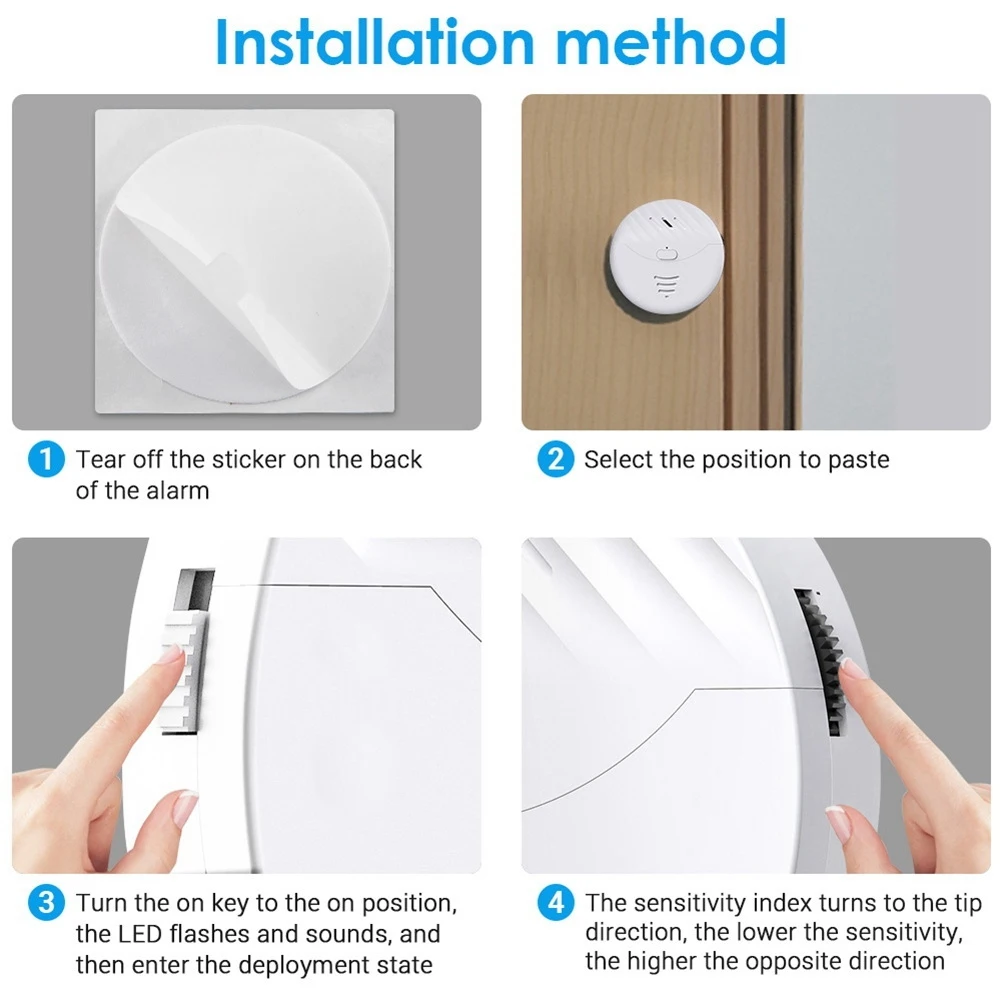 Installation method

1 Tear off the sticker on the back of the alarm

2 Select the position to paste

3 Turn the on key to the on position, the LED flashes and sounds, and then enter the deployment state

4 The sensitivity index turns to the tip direction, the lower the sensitivity, the higher the opposite direction