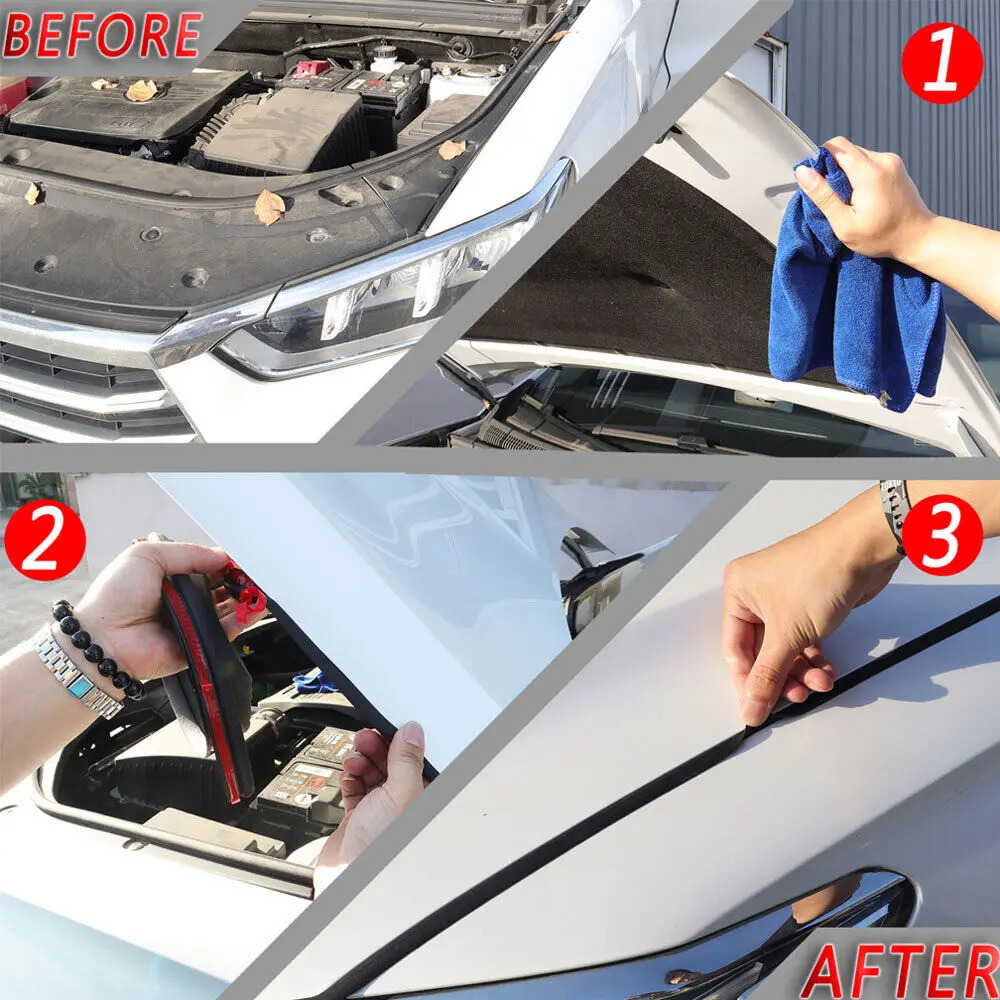 BEFORE
1
2
3
AFTER