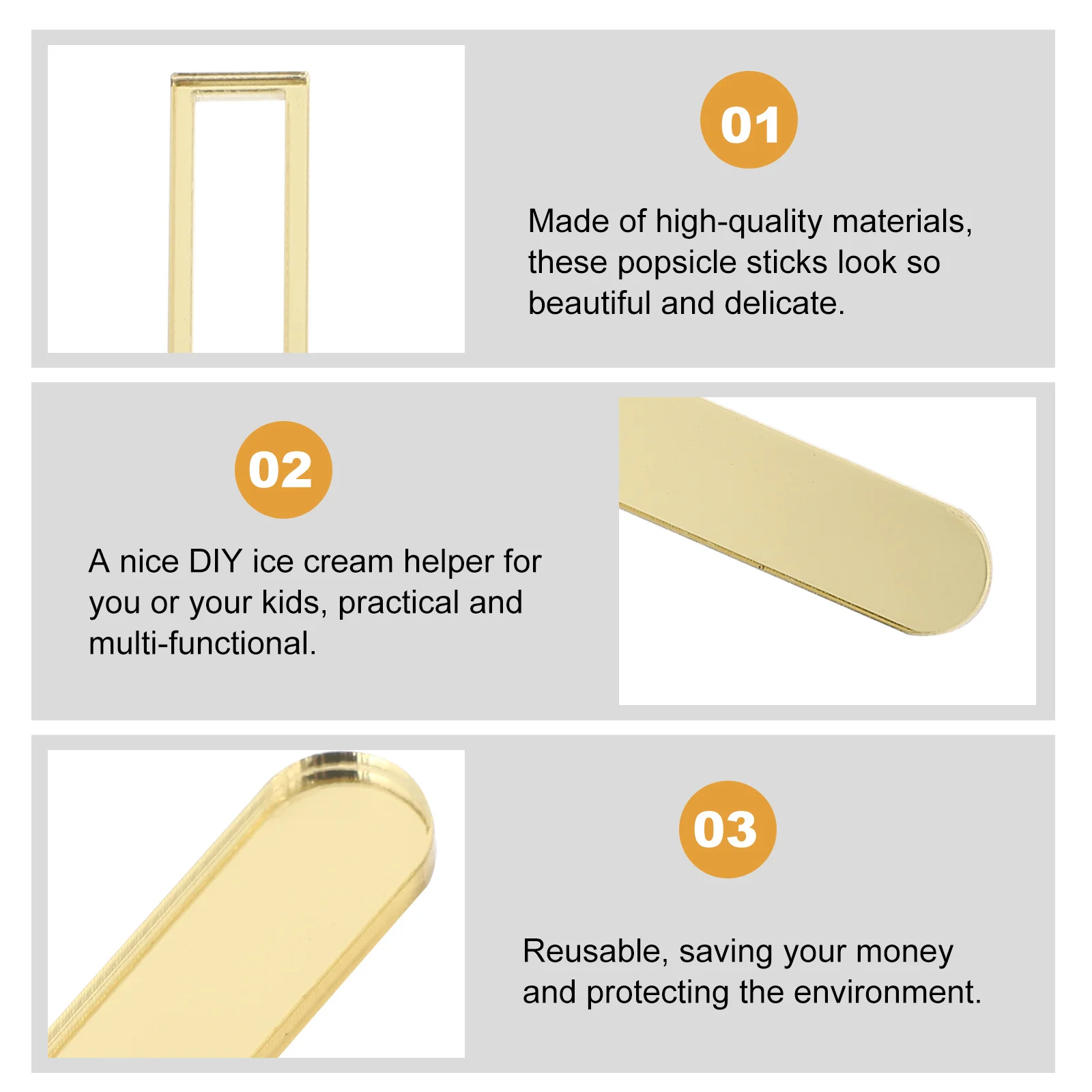 01

Made of high-quality materials, these popsicle sticks look so beautiful and delicate.

02

A nice DIY ice cream helper for you or your kids, practical and multi-functional.

03

Reusable, saving your money and protecting the environment.