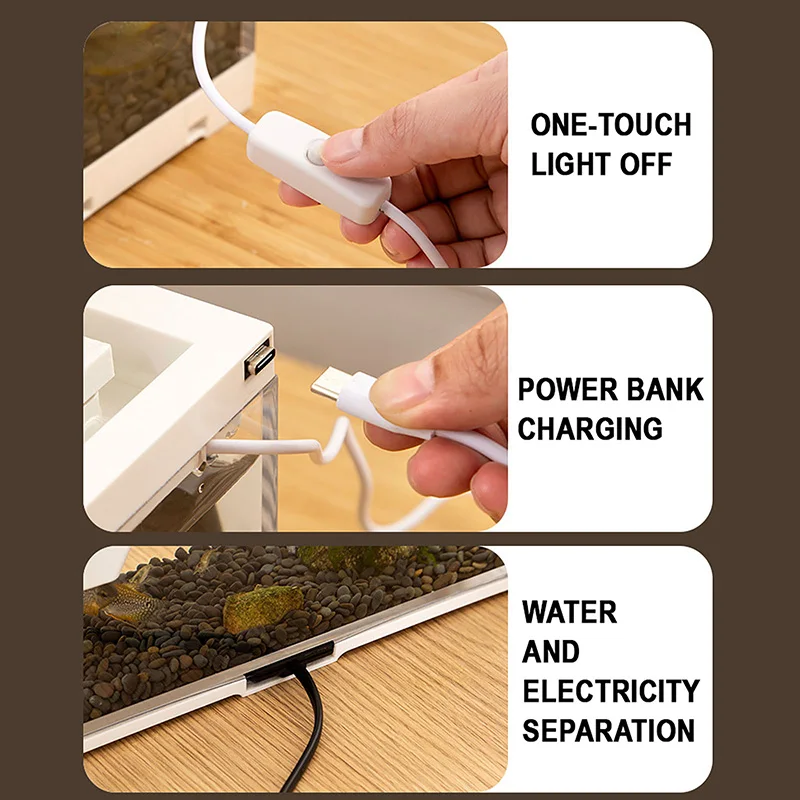 ONE-TOUCH LIGHT OFF

POWER BANK CHARGING

WATER AND ELECTRICITY SEPARATION