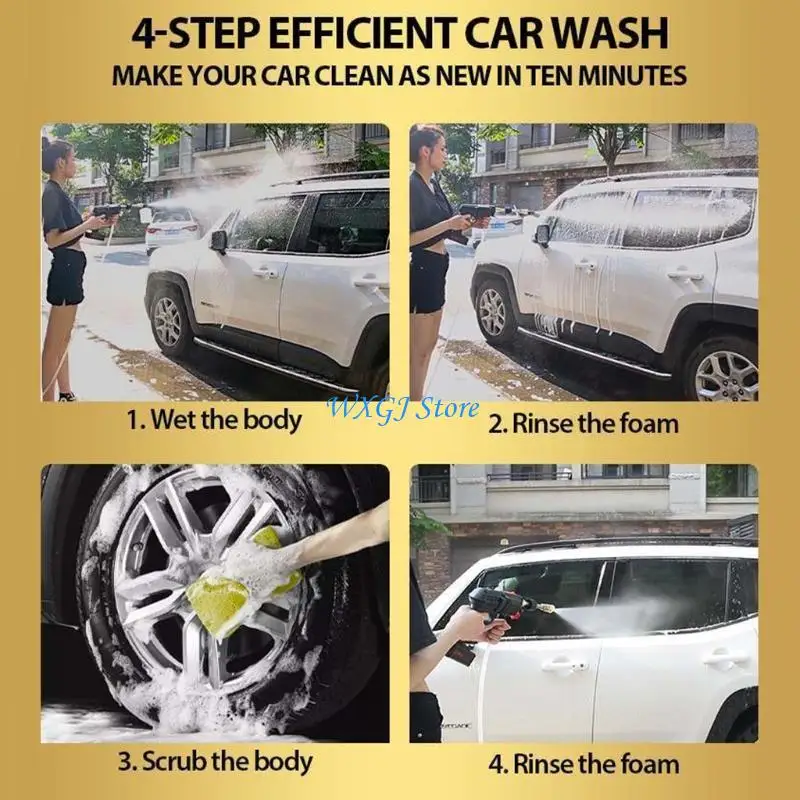 4-STEP EFFICIENT CAR WASH
MAKE YOUR CAR CLEAN AS NEW IN TEN MINUTES

1. Wet the body

WXGJ Store

2. Rinse the foam

3. Scrub the body

4. Rinse the foam