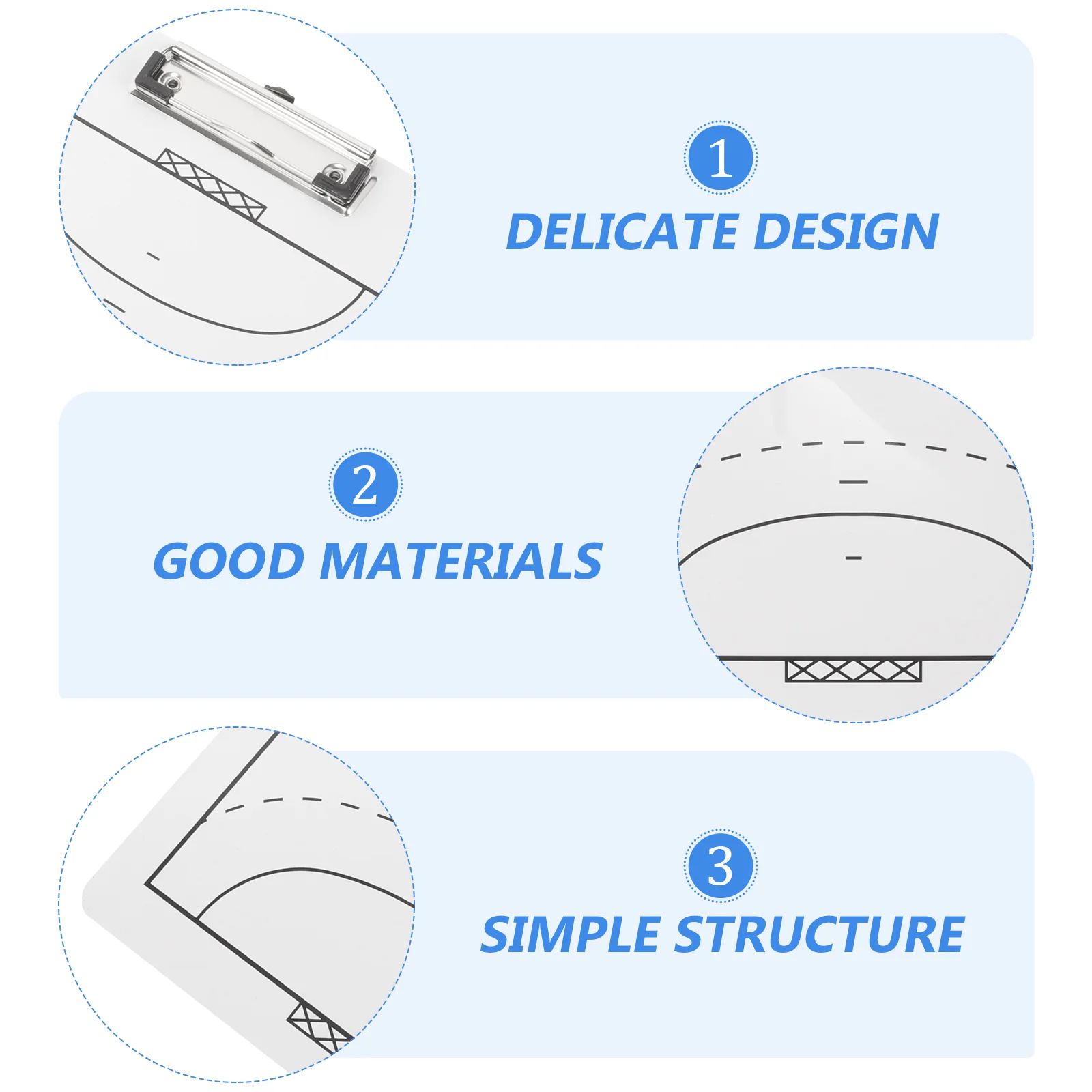 1
DELICATE DESIGN

2
GOOD MATERIALS

3
SIMPLE STRUCTURE