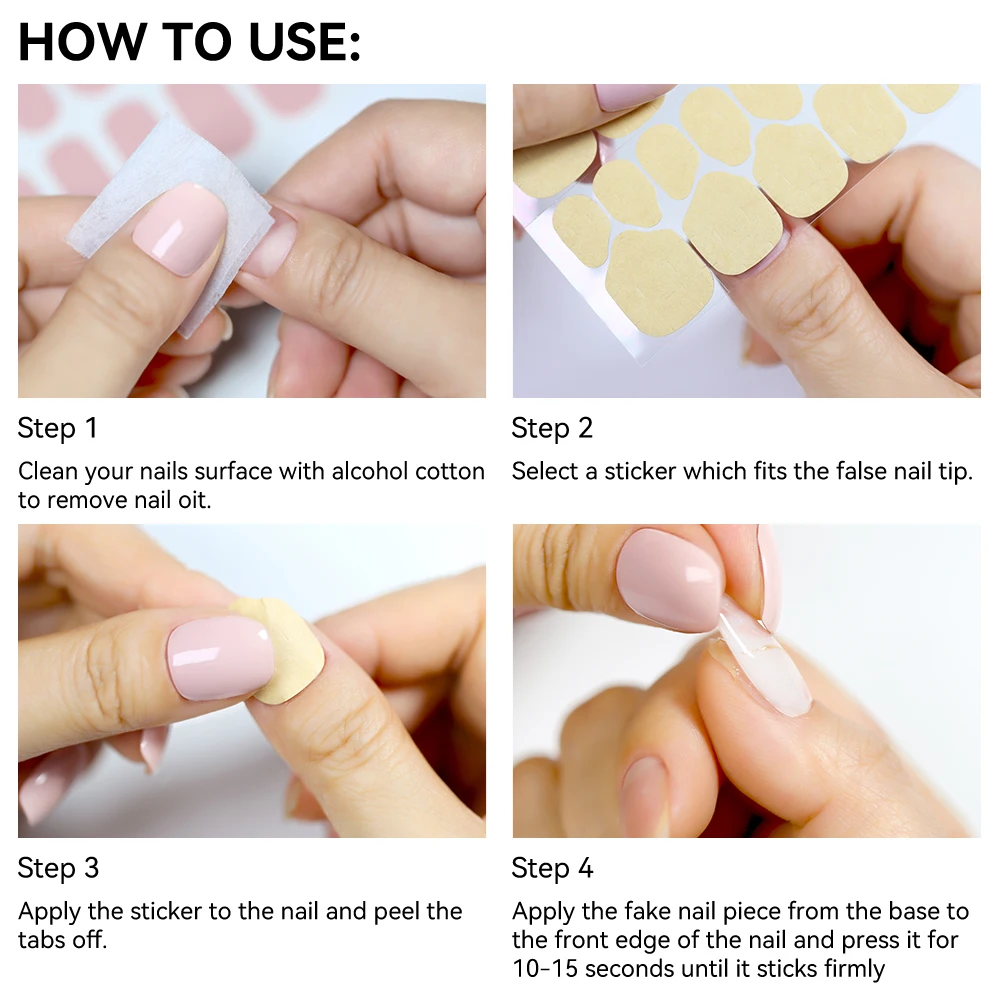 HOW TO USE:

Step 1
Clean your nails surface with alcohol cotton to remove nail oit.

Step 2
Select a sticker which fits the false nail tip.

Step 3
Apply the sticker to the nail and peel the tabs off.

Step 4
Apply the fake nail piece from the base to the front edge of the nail and press it for 10-15 seconds until it sticks firmly