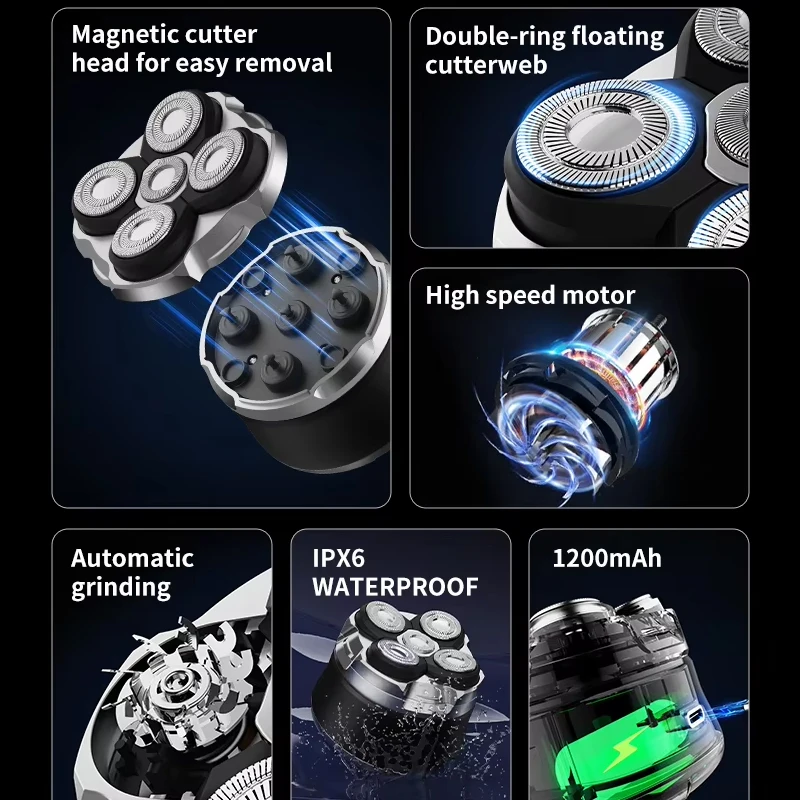 Magnetic cutter head for easy removal

Double-ring floating cutterweb

High speed motor

Automatic grinding

IPX6 WATERPROOF

1200mAh