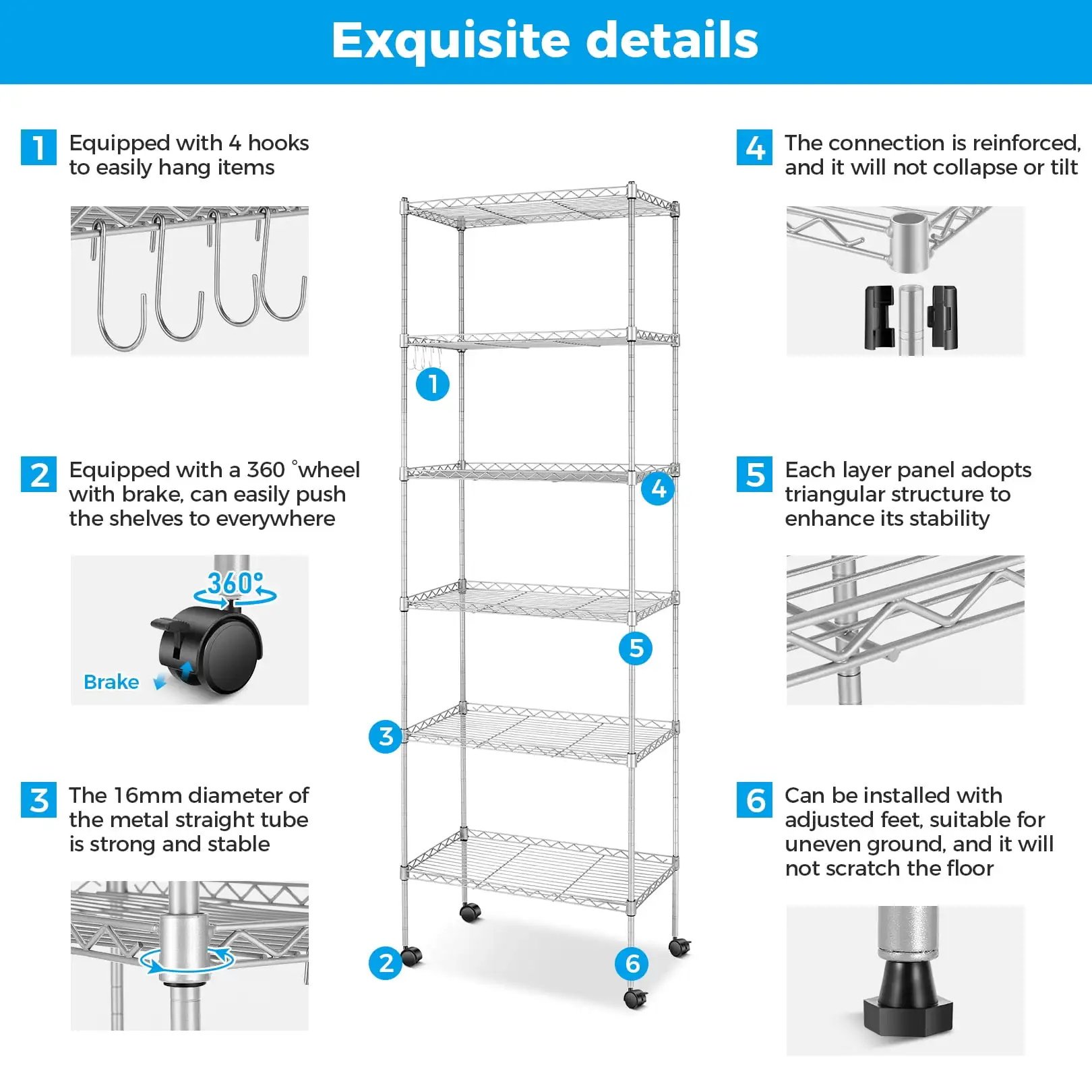 Exquisite details

1 Equipped with 4 hooks to easily hang items

2 Equipped with a 360 °wheel with brake, can easily push the shelves to everywhere

360°

Brake

3 The 16mm diameter of the metal straight tube is strong and stable

1

4

5

3

2

6

4 The connection is reinforced, and it will not collapse or tilt

5 Each layer panel adopts triangular structure to enhance its stability

6 Can be installed with adjusted feet, suitable for uneven ground, and it will not scratch the floor