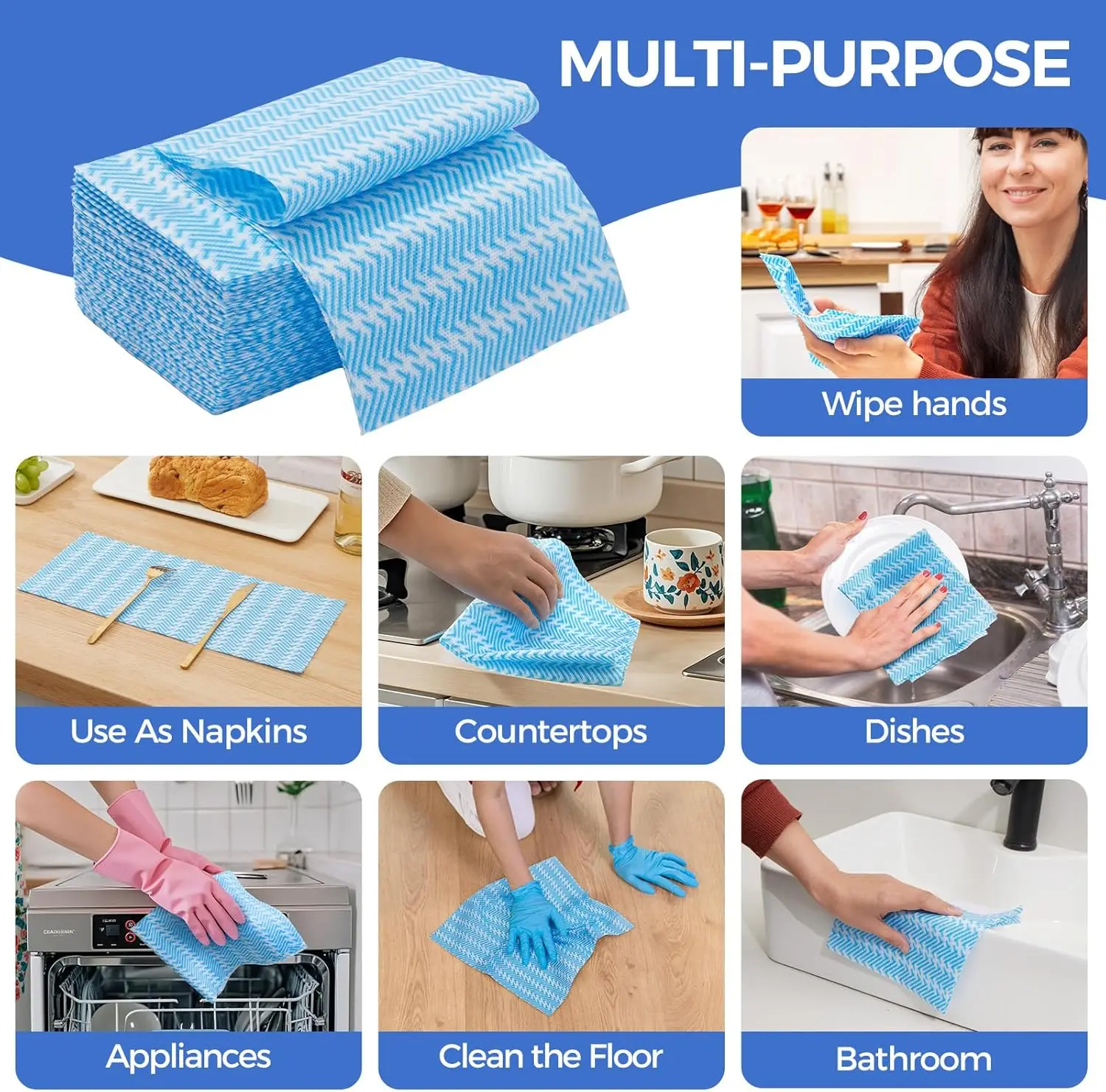 MULTI-PURPOSE

Wipe hands

Use As Napkins

Countertops

Dishes

Appliances

Clean the Floor

Bathroom