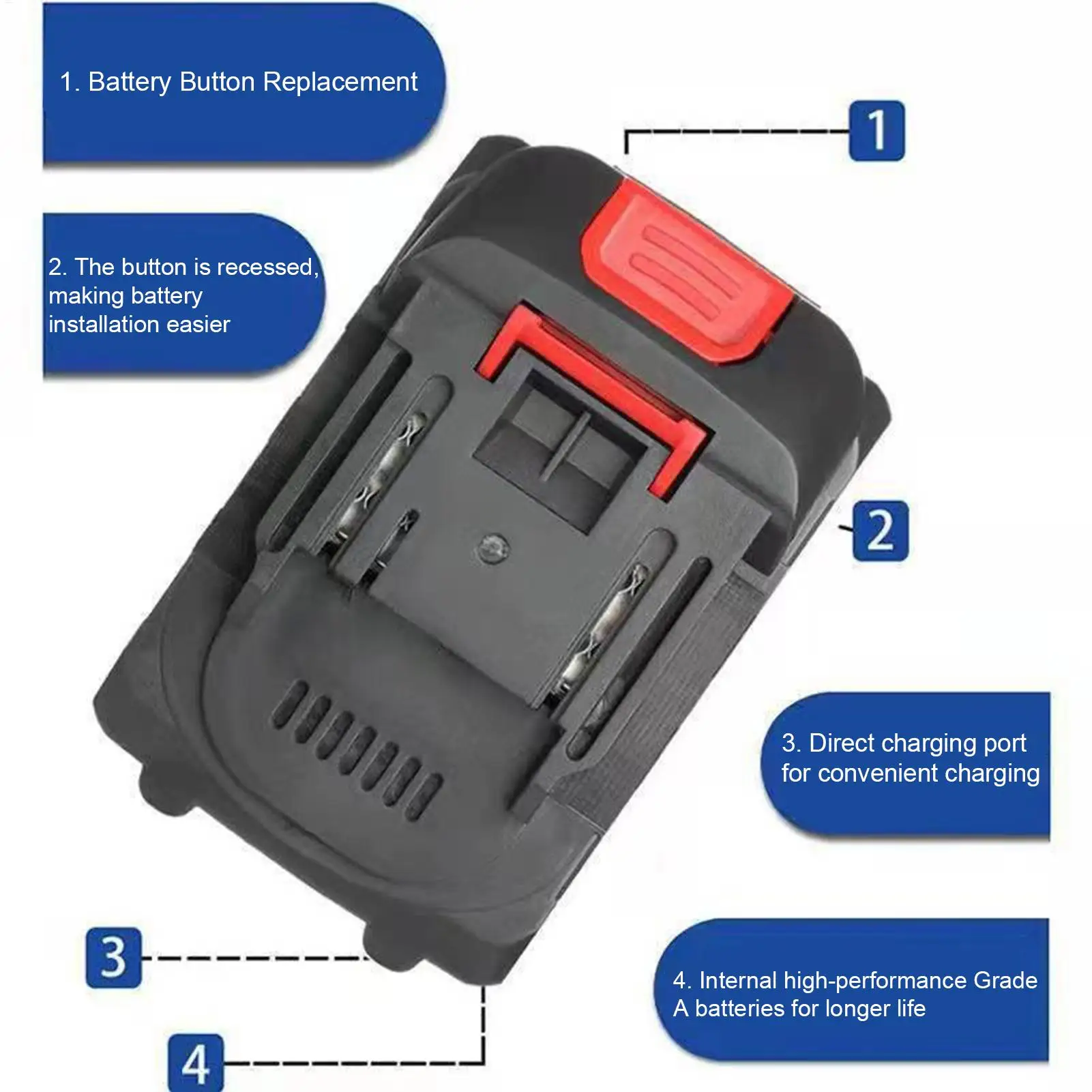 1. Battery Button Replacement

1

2. The button is recessed, making battery installation easier

2

3. Direct charging port for convenient charging

3

4. Internal high-performance Grade A batteries for longer life

4