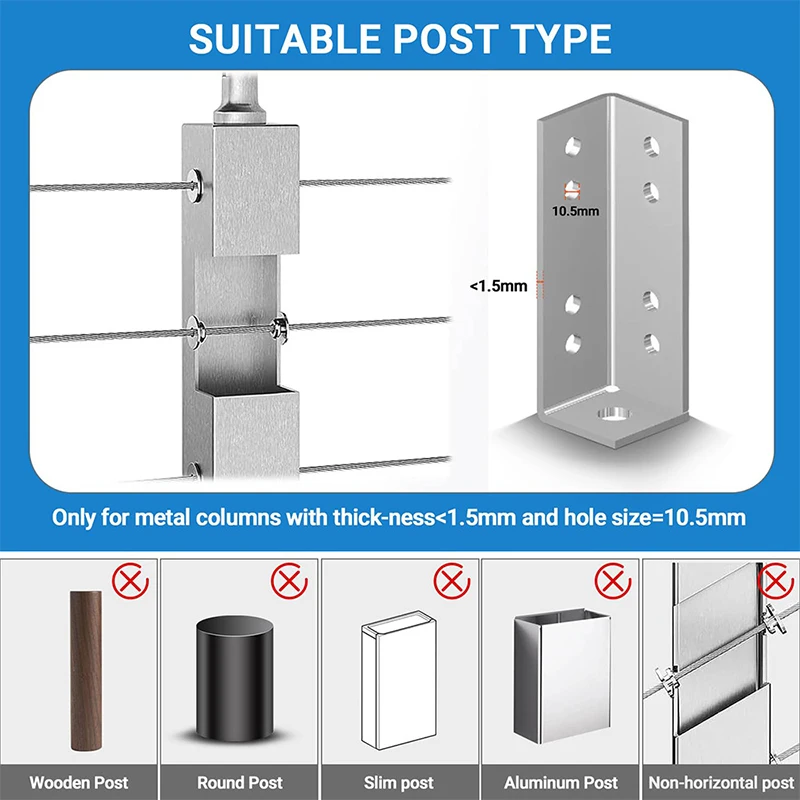 SUITABLE POST TYPE

10.5mm

<1.5mm

Only for metal columns with thick-ness<1.5mm and hole size=10.5mm

Wooden Post

Round Post

Slim post

Aluminum Post

Non-horizontal post