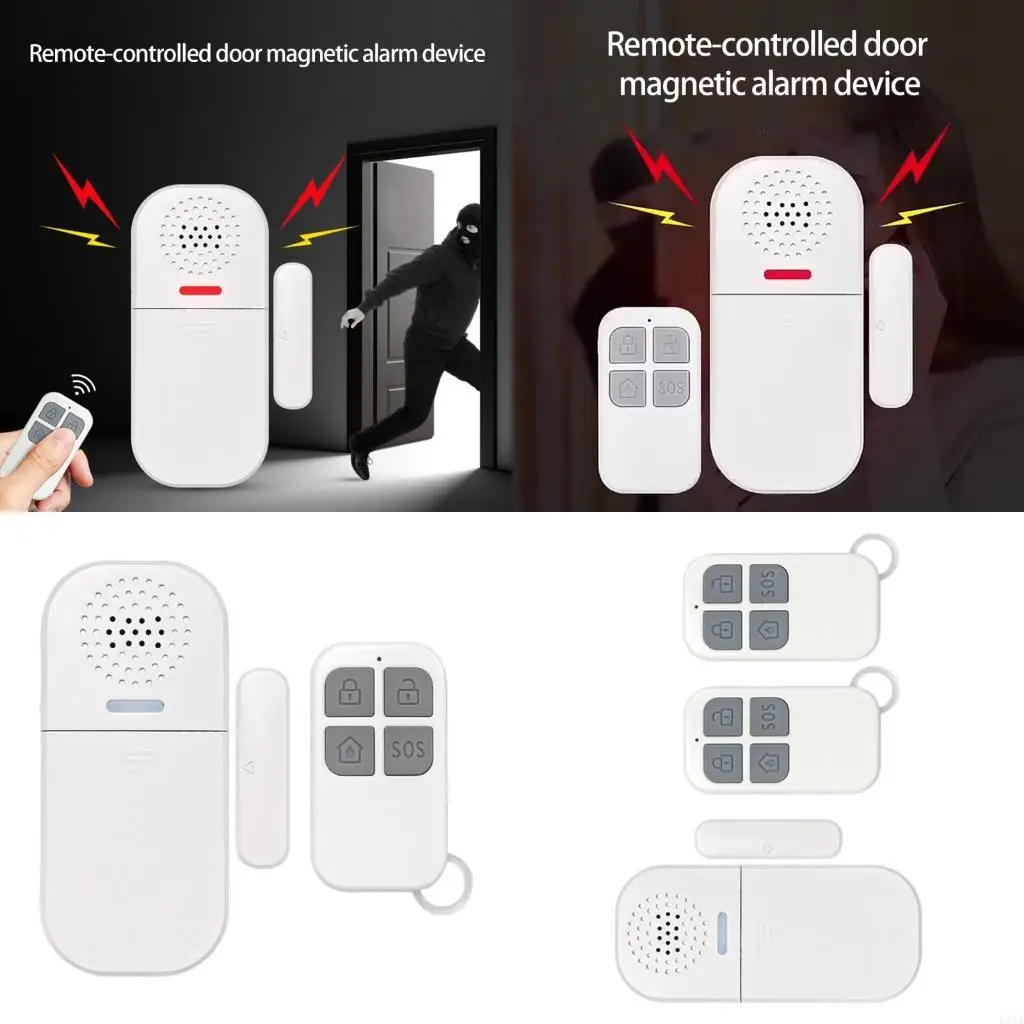 Remote-controlled door magnetic alarm device

Remote-controlled door magnetic alarm device

SOS

SOS

SOS

SOS