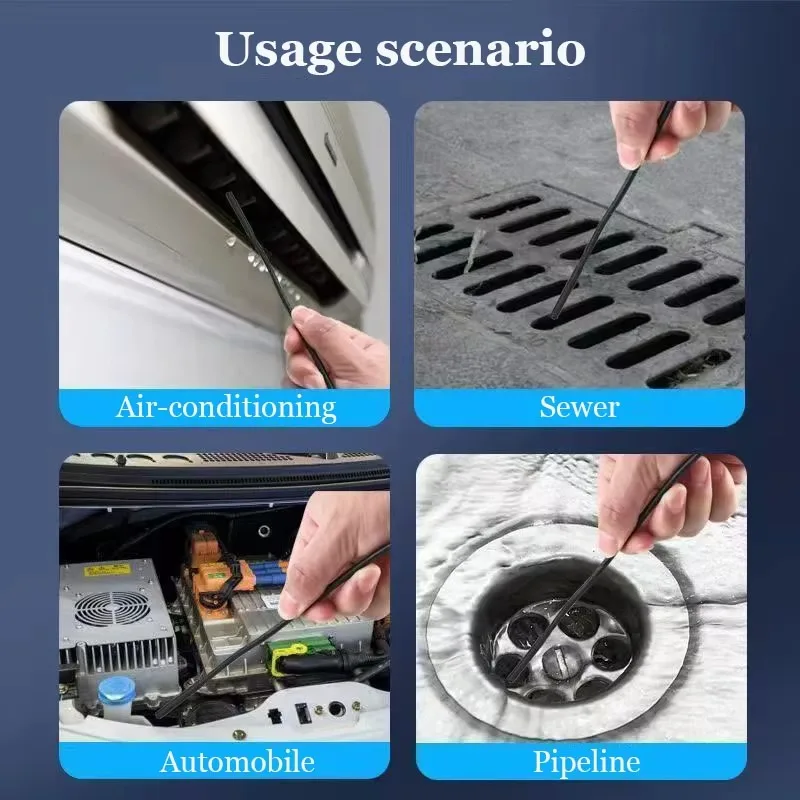 Usage scenario

Air-conditioning

Sewer

Automobile

Pipeline