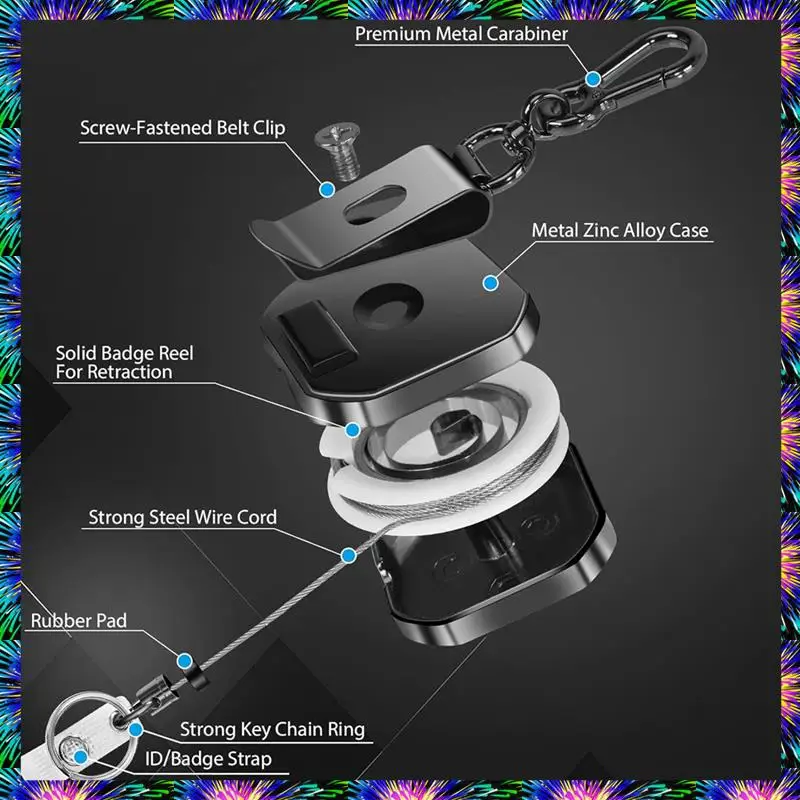 Premium Metal Carabiner

Screw-Fastened Belt Clip

Metal Zinc Alloy Case

Solid Badge Reel For Retraction

Strong Steel Wire Cord

Rubber Pad

Strong Key Chain Ring

ID/Badge Strap