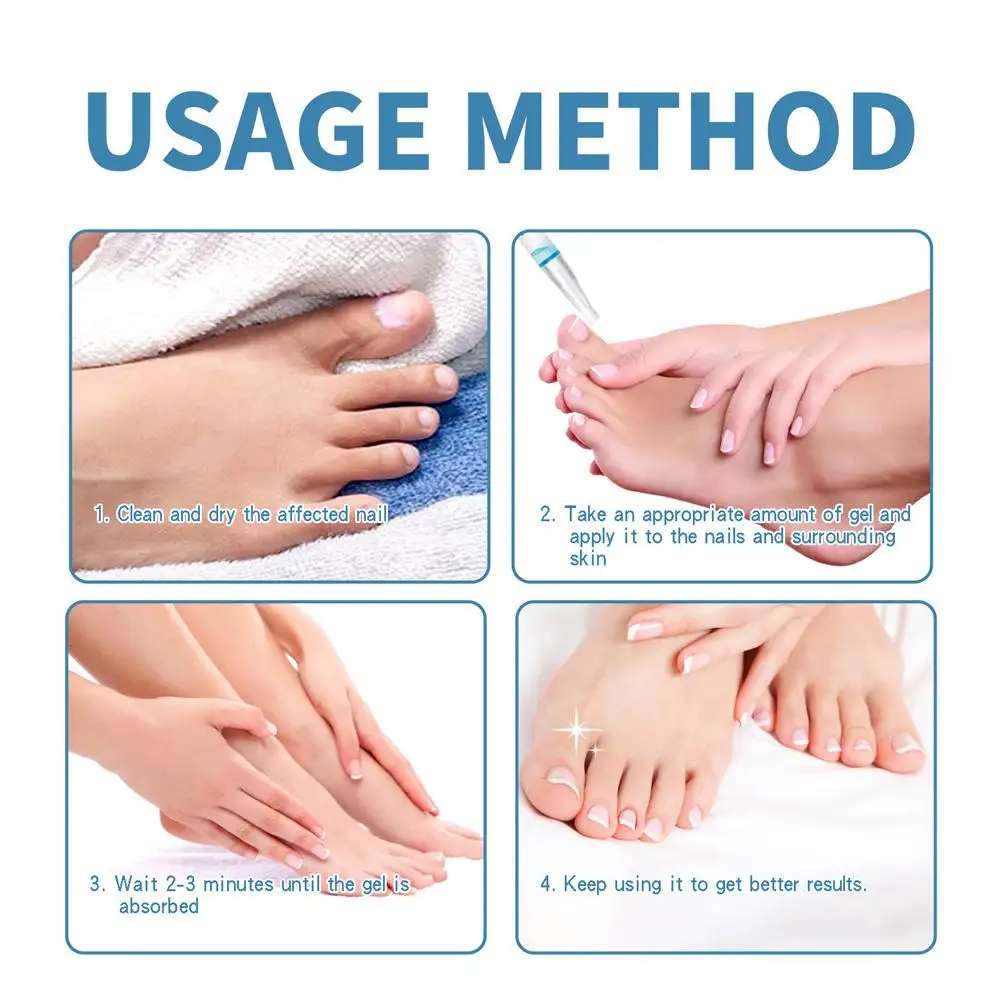 USAGE METHOD

1. Clean and dry the affected nail

2. Take an appropriate amount of gel and apply it to the nails and surrounding skin

3. Wait 2-3 minutes until the gel is absorbed

4. Keep using it to get better results.