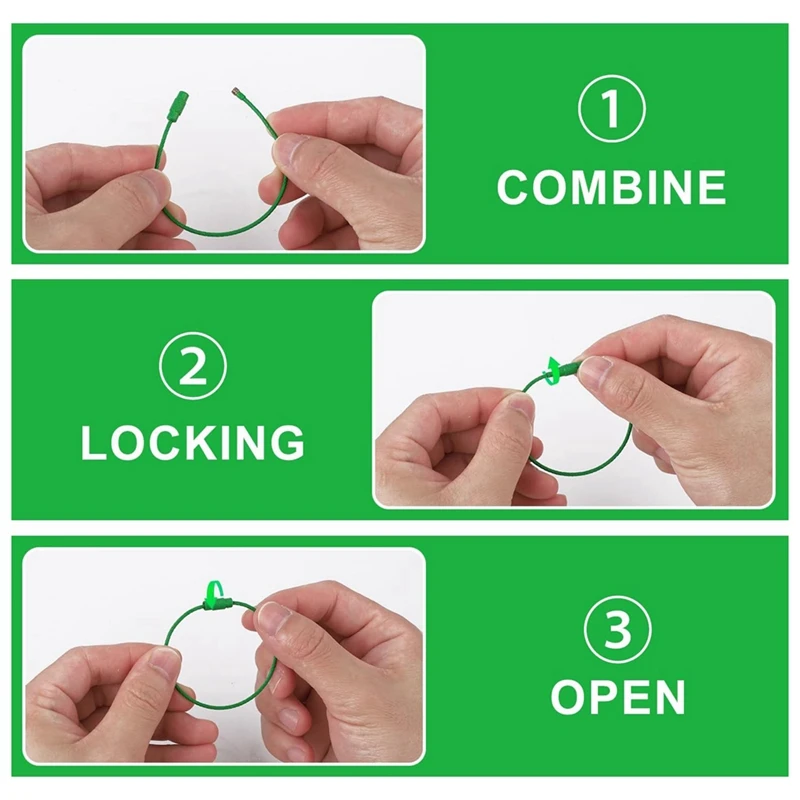 ①
COMBINE

②
LOCKING

③
OPEN