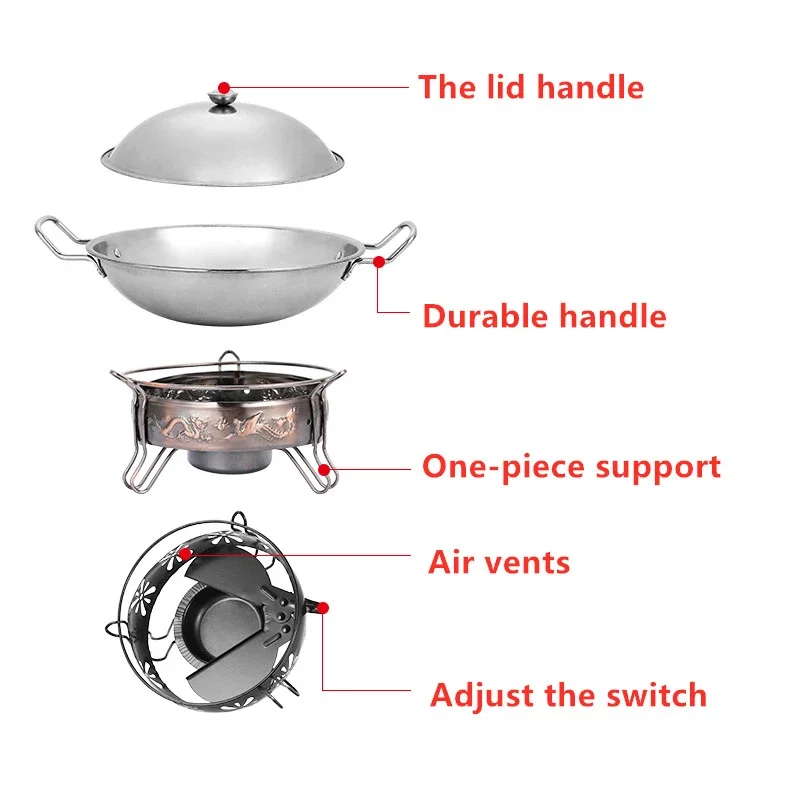 The lid handle

Durable handle

One-piece support

Air vents

Adjust the switch