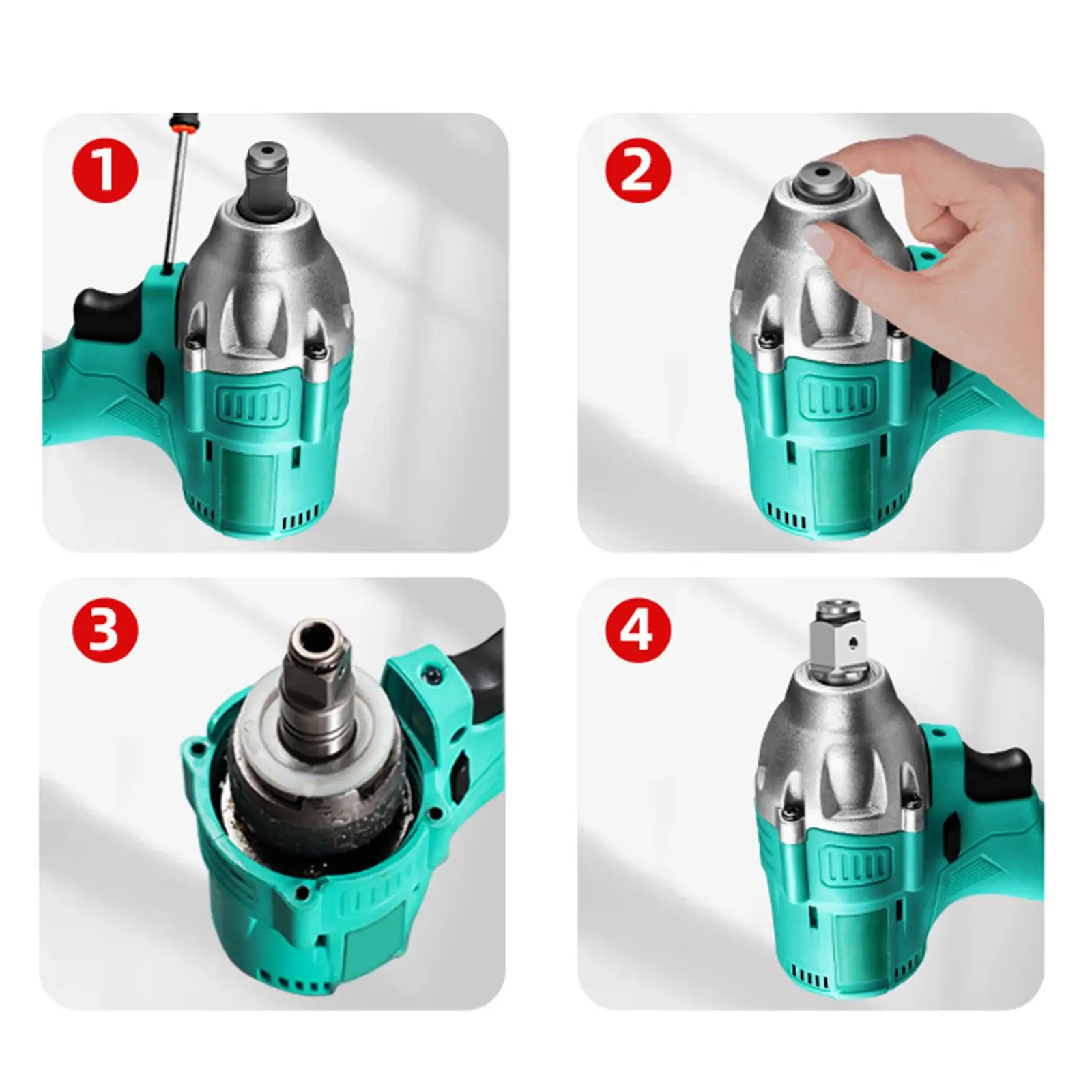 1

2

3

4