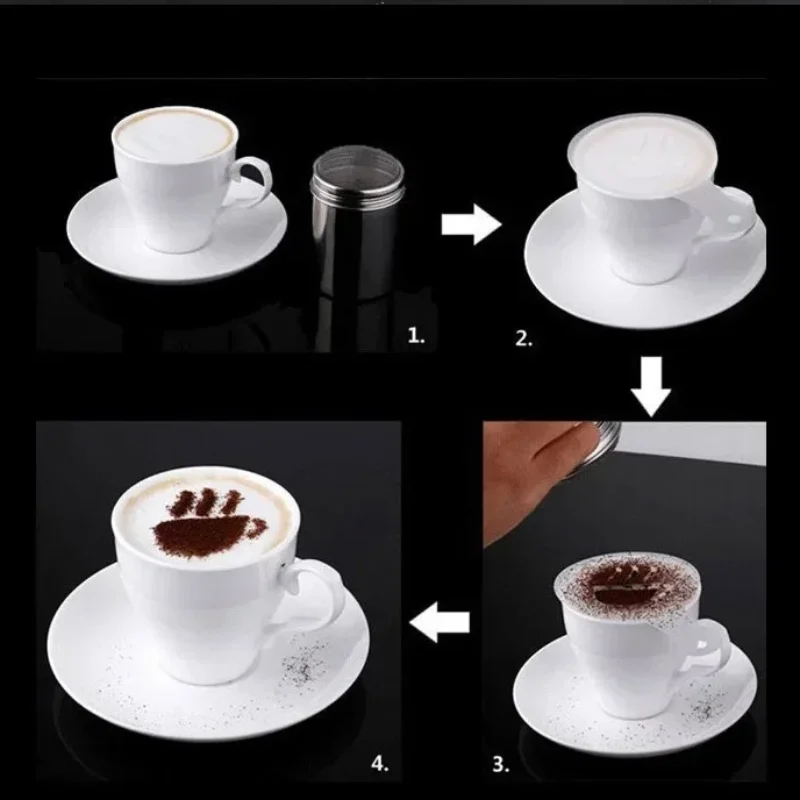 1.

2.

3.

4.