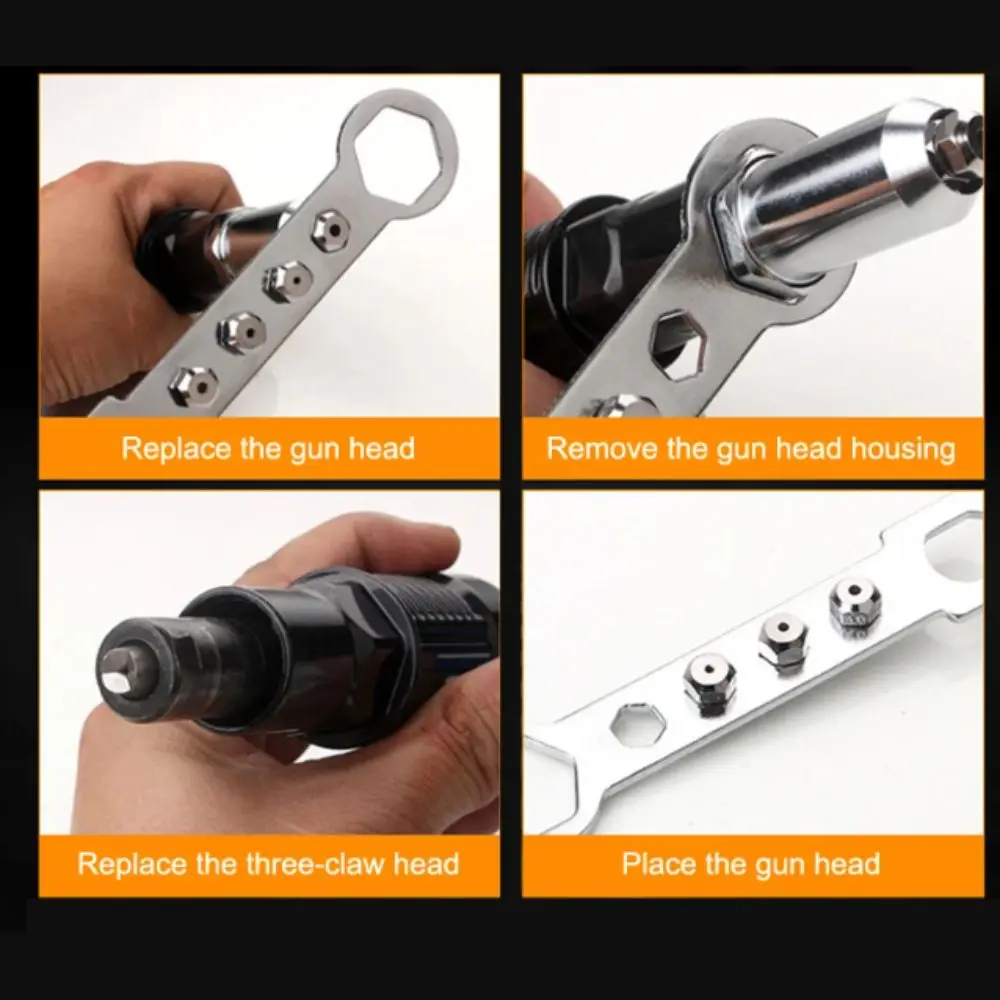 Replace the gun head

Remove the gun head housing

Replace the three-claw head

Place the gun head