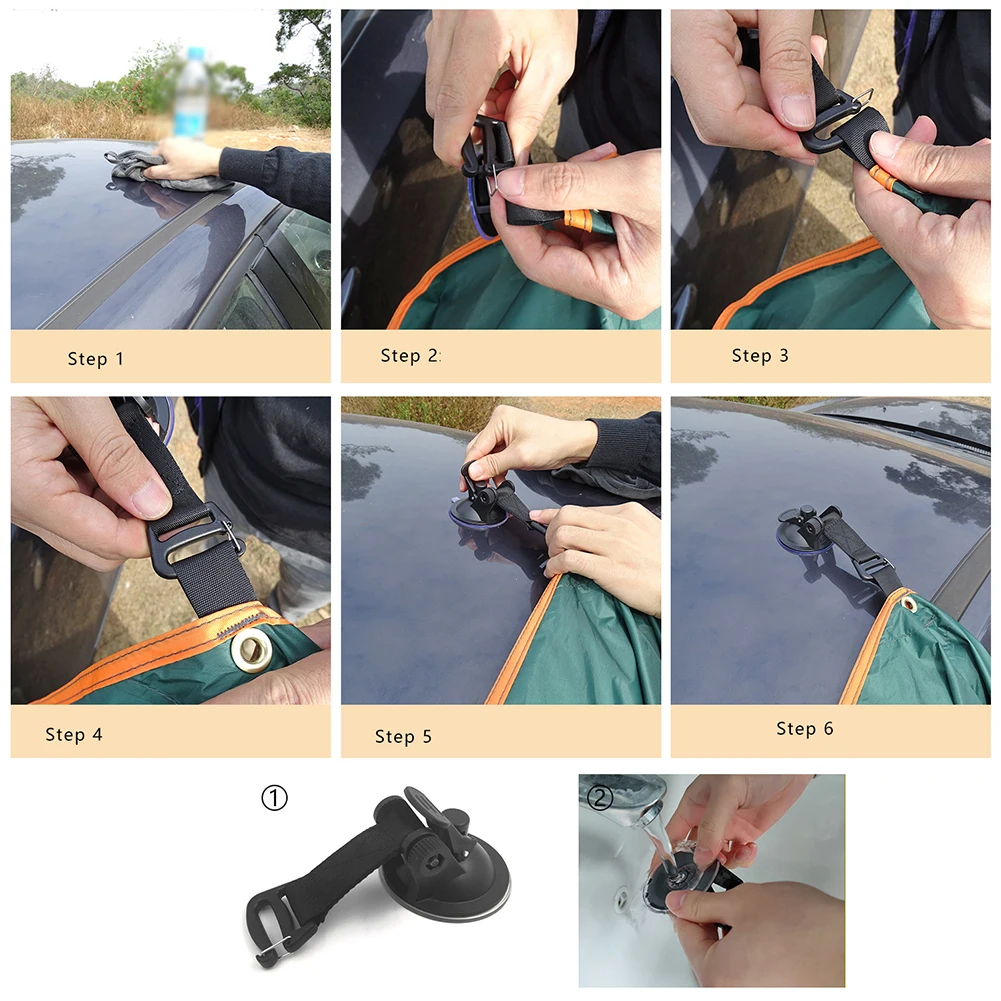 Step 1

Step 2:

Step 3

Step 4

Step 5

Step 6

①

②