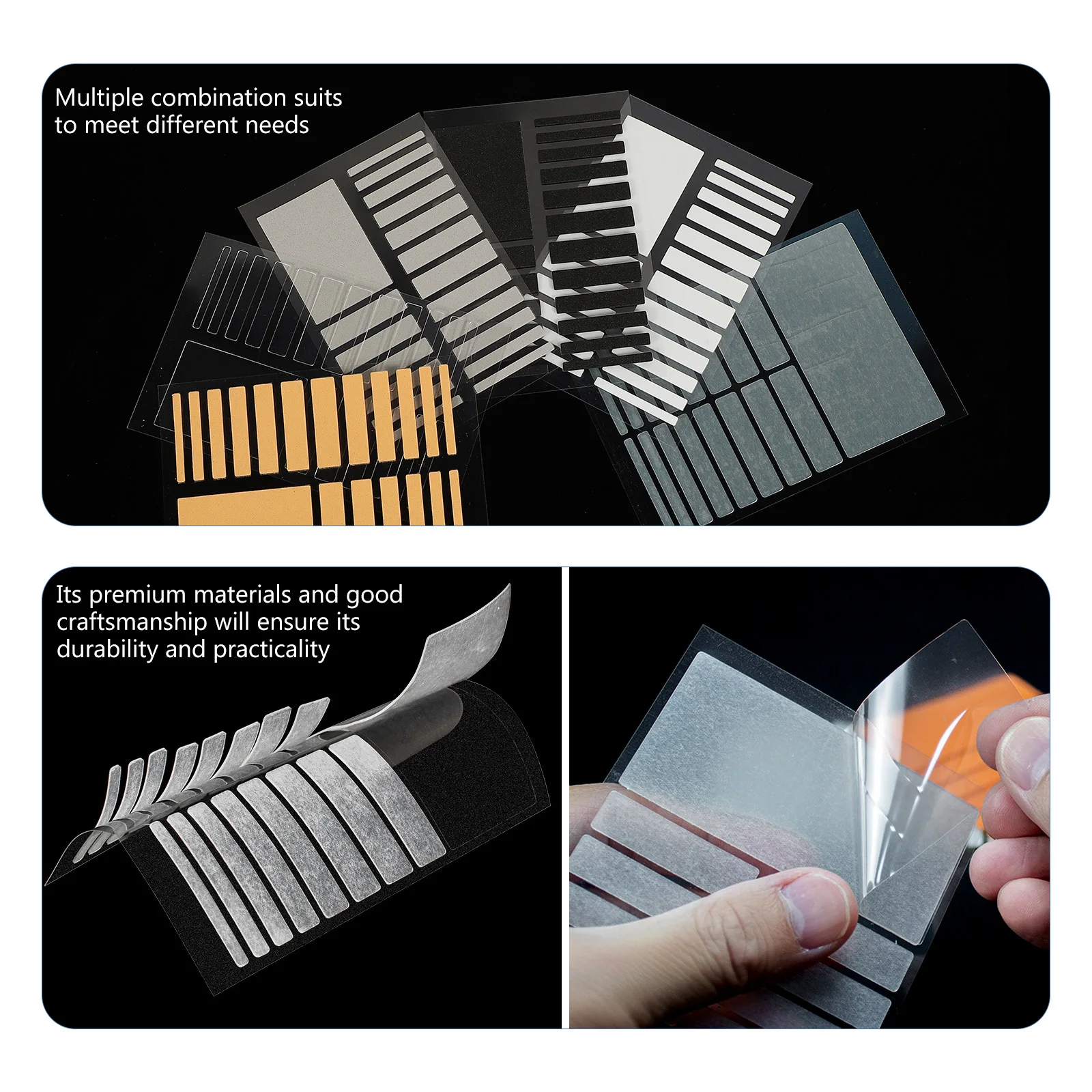 Multiple combination suits to meet different needs

Its premium materials and good craftsmanship will ensure its durability and practicality