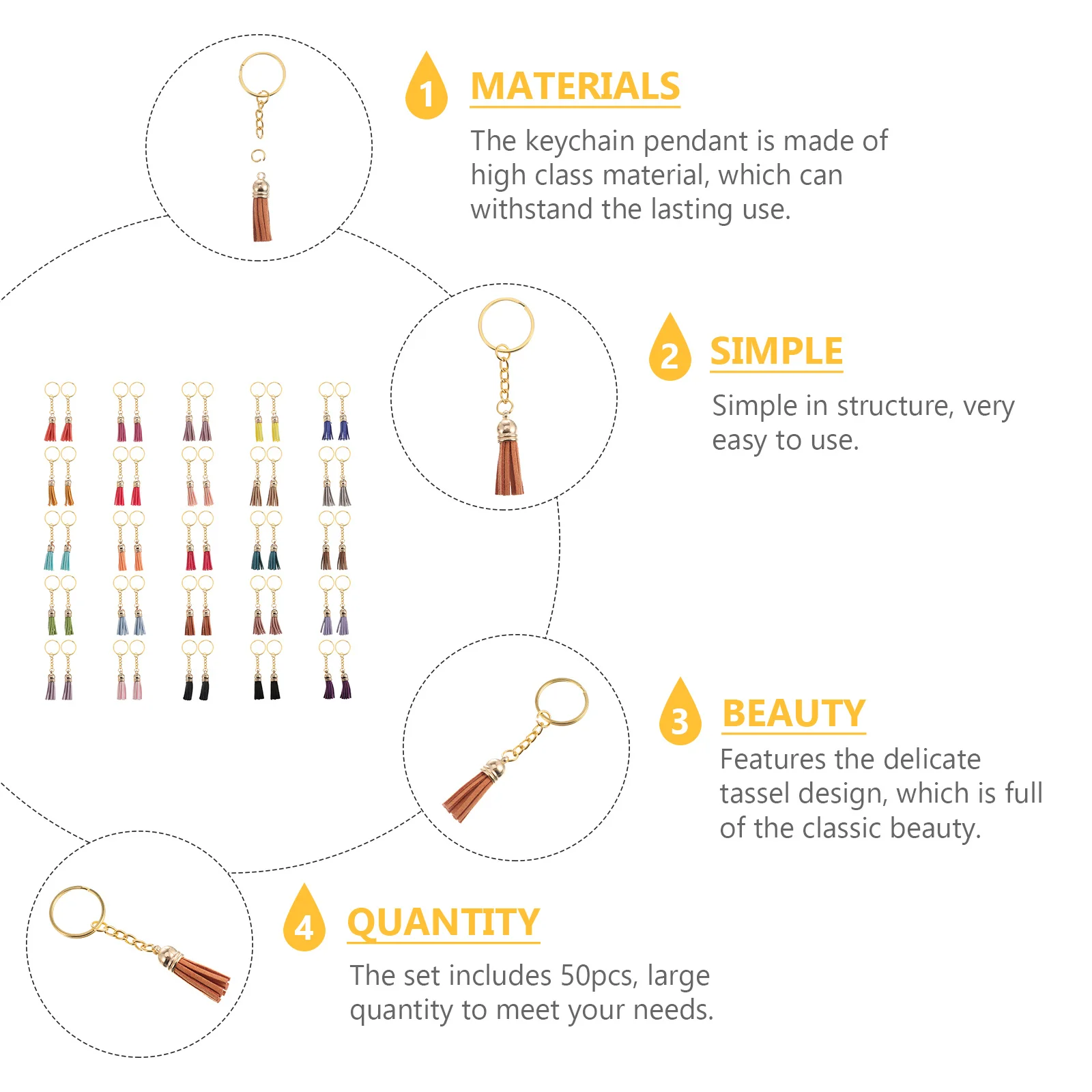 1 MATERIALS

The keychain pendant is made of high class material, which can withstand the lasting use.

2 SIMPLE

Simple in structure, very easy to use.

3 BEAUTY

Features the delicate tassel design, which is full of the classic beauty.

4 QUANTITY

The set includes 50pcs, large quantity to meet your needs.