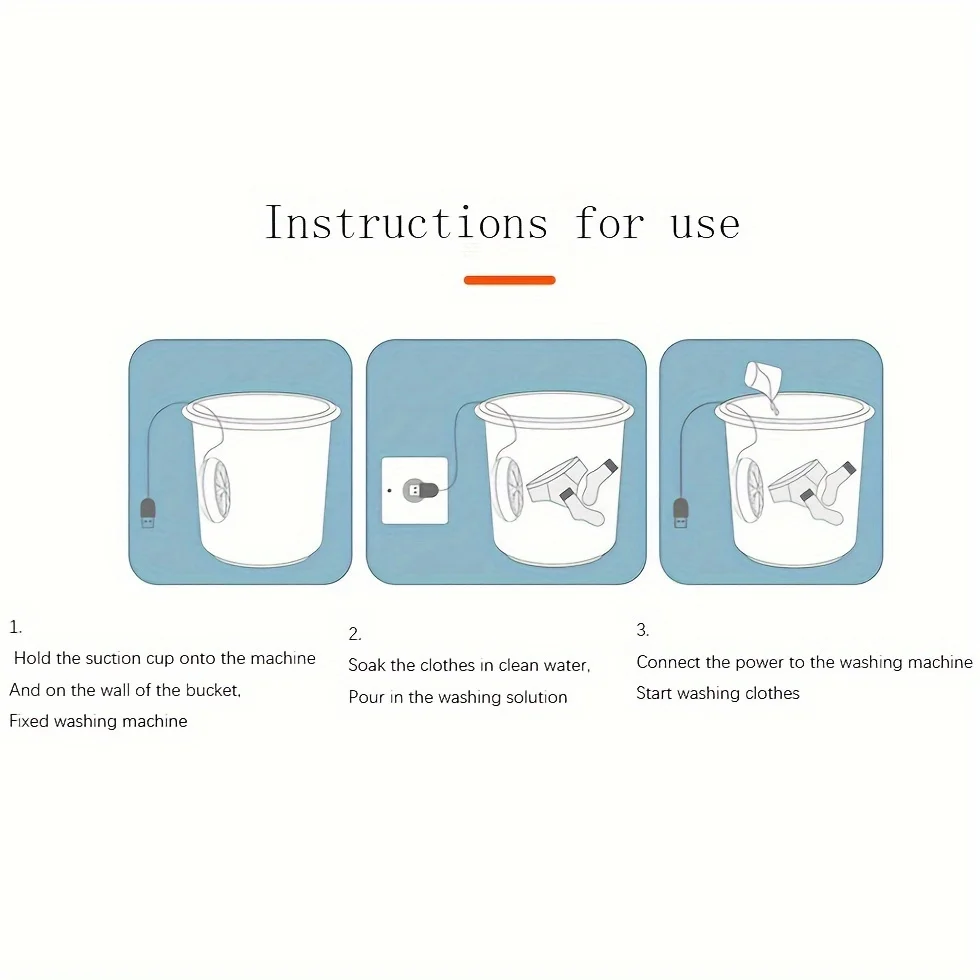 Instructions for use

1.
Hold the suction cup onto the machine
And on the wall of the bucket,
Fixed washing machine

2.
Soak the clothes in clean water,
Pour in the washing solution

3.
Connect the power to the washing machine
Start washing clothes