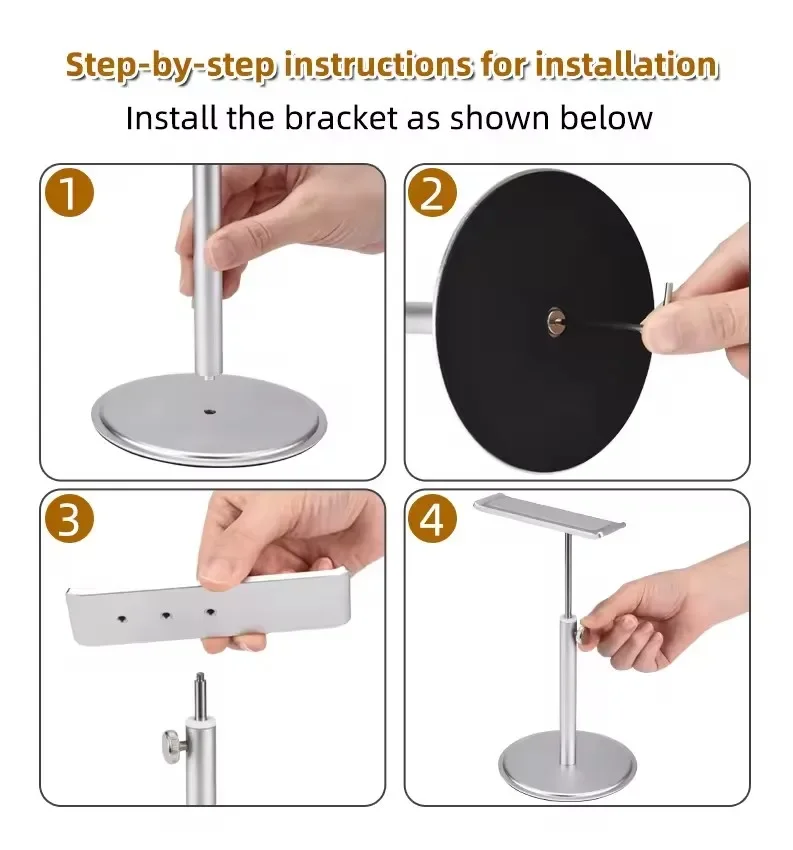 Step-by-step instructions for installation
Install the bracket as shown below

1

2

3

4