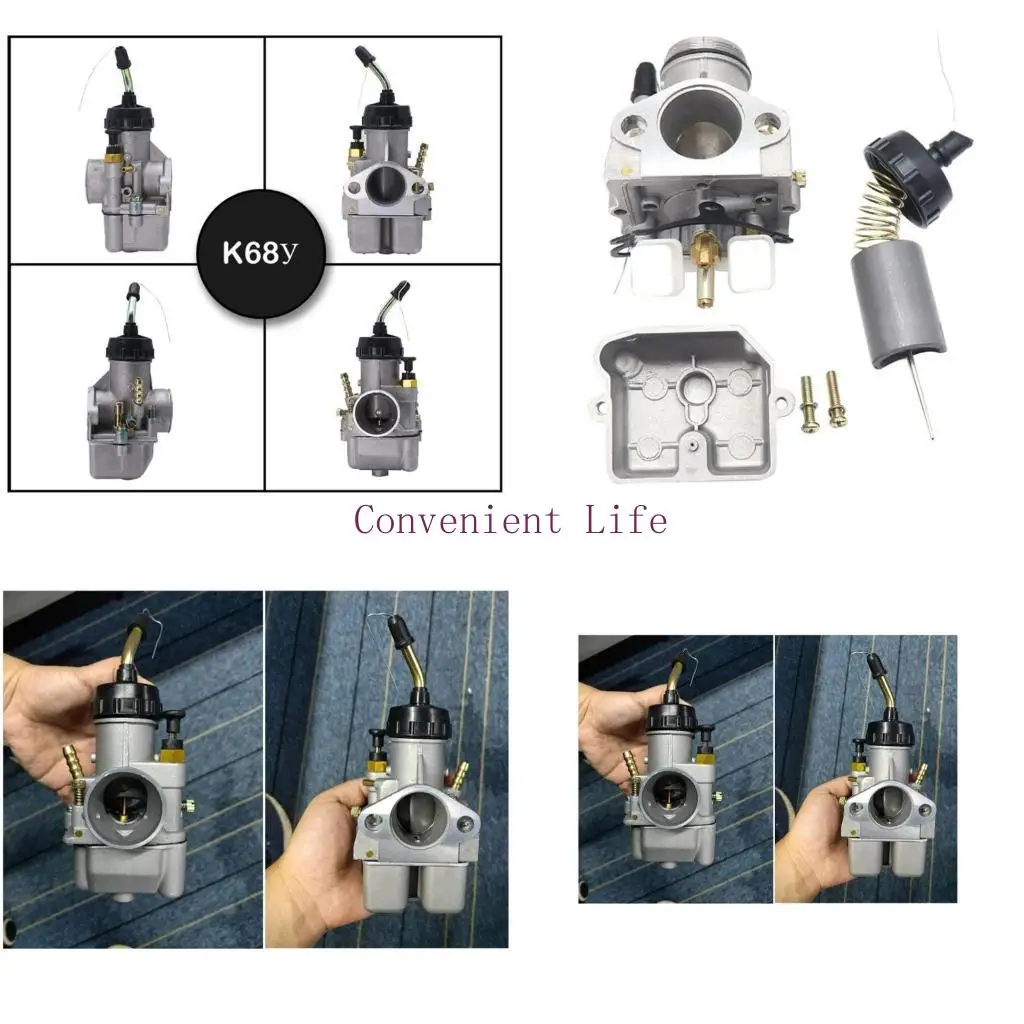 K68У

Convenient Life