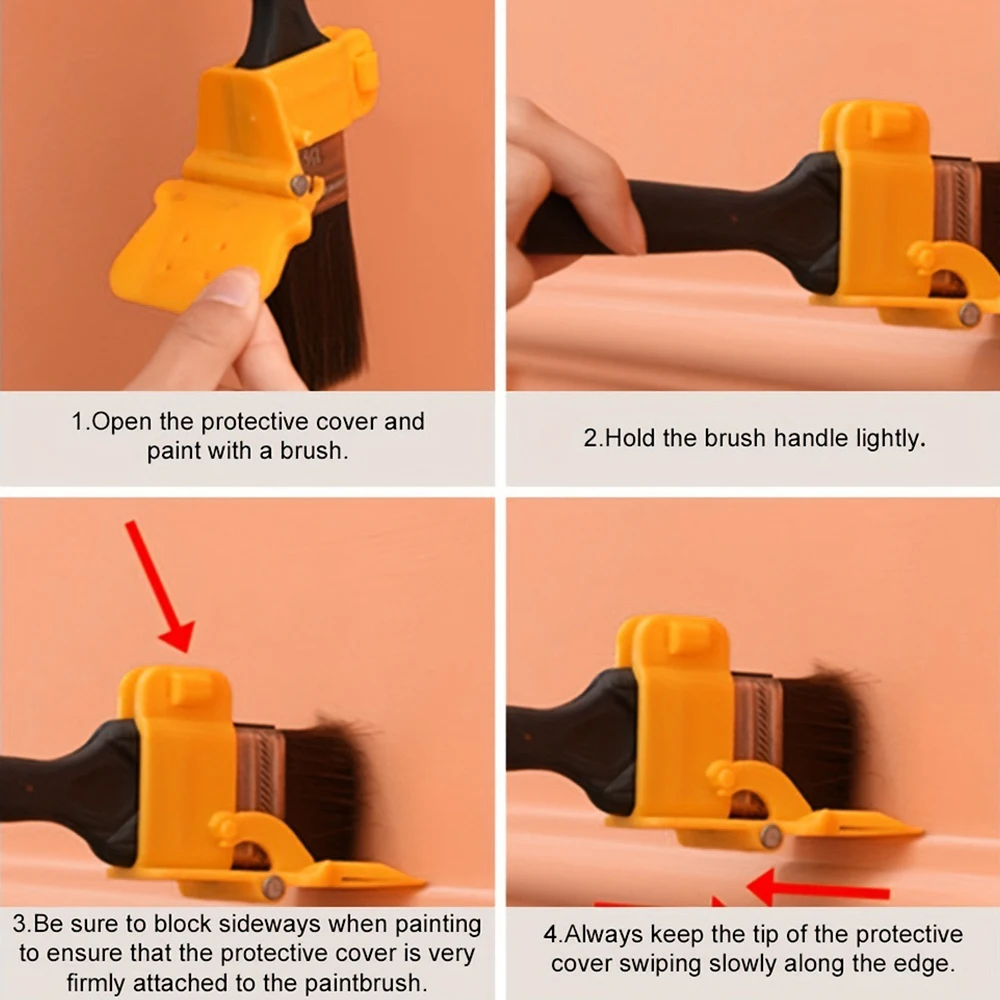 1.Open the protective cover and paint with a brush.

2.Hold the brush handle lightly.

3.Be sure to block sideways when painting to ensure that the protective cover is very firmly attached to the paintbrush.

4.Always keep the tip of the protective cover swiping slowly along the edge.