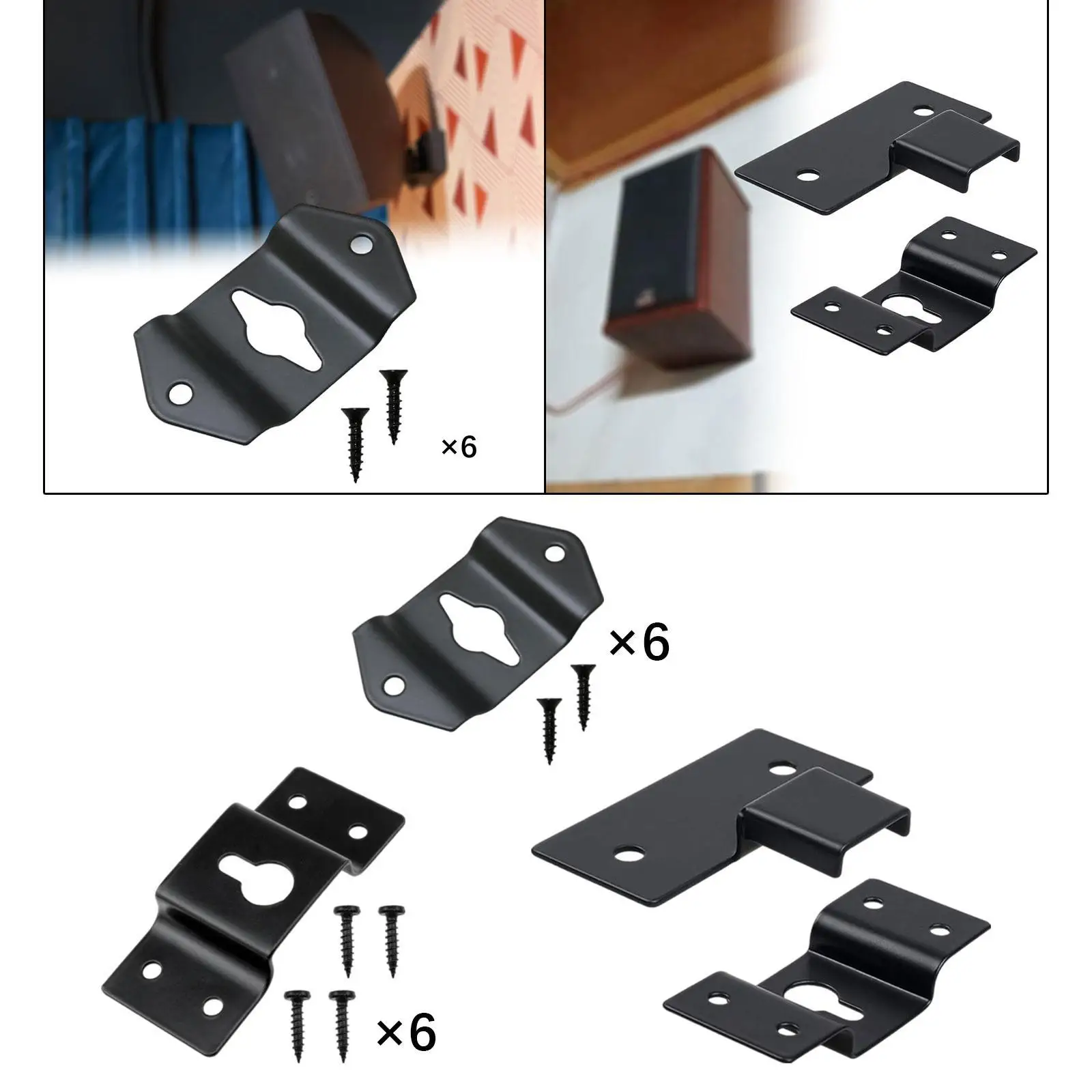 ×6

×6

×6