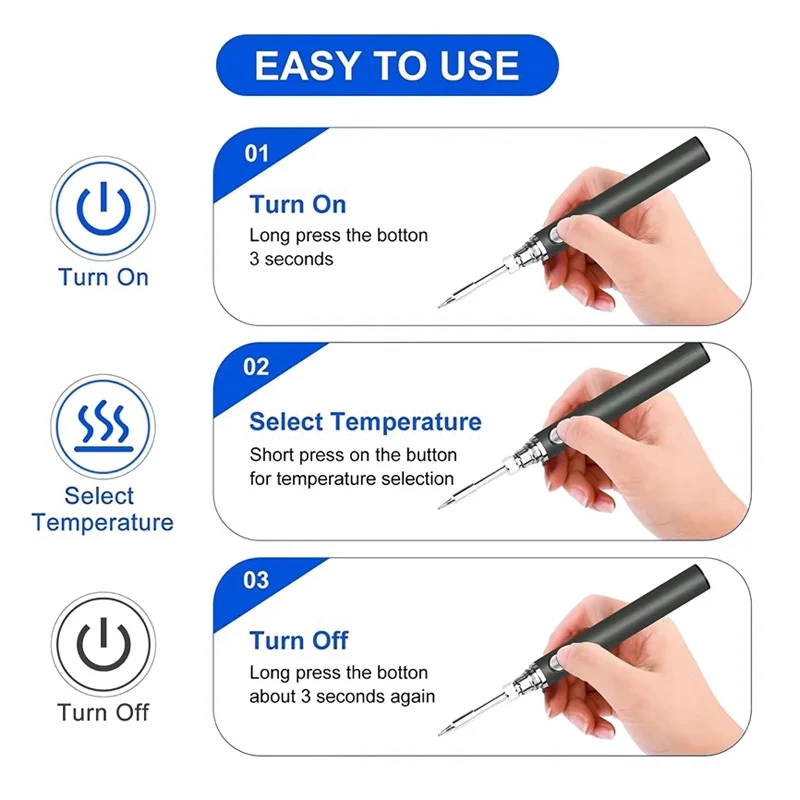 EASY TO USE

Turn On

01

Turn On

Long press the botton 3 seconds

Select Temperature

02

Select Temperature

Short press on the button for temperature selection

Turn Off

03

Turn Off

Long press the botton about 3 seconds again