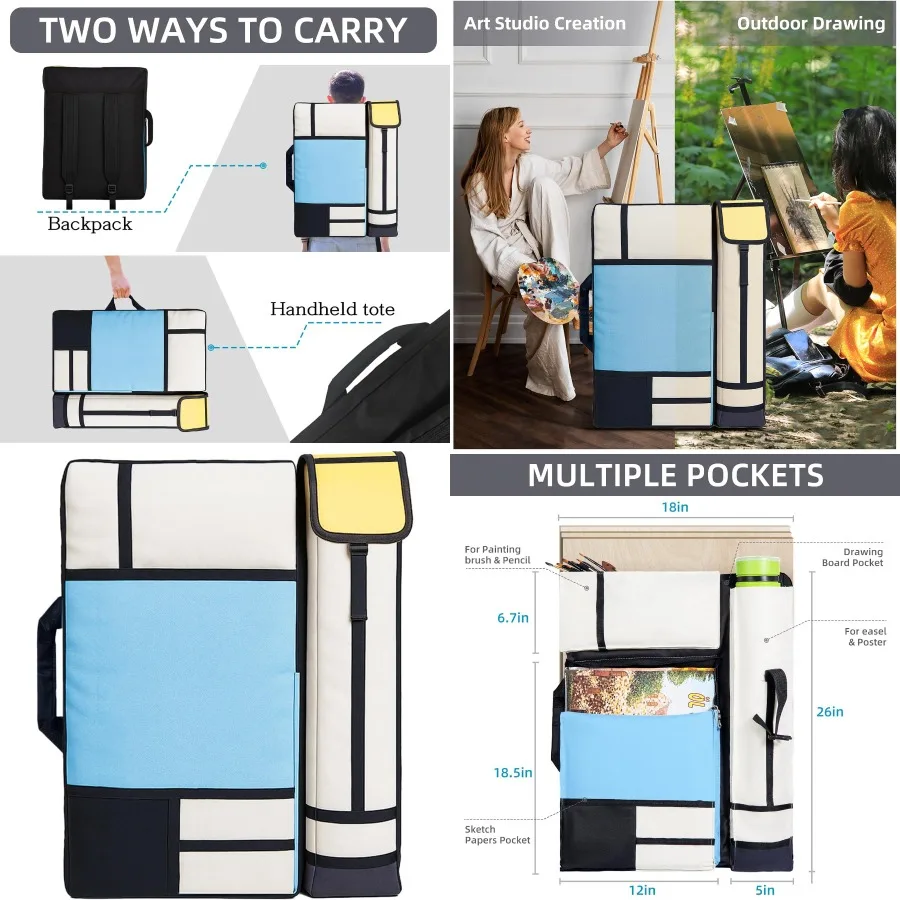 TWO WAYS TO CARRY

Backpack

Handheld tote

Art Studio Creation

Outdoor Drawing

MULTIPLE POCKETS

18in

For Painting brush & Pencil

Drawing Board Pocket

6.7in

For easel & Poster

26in

18.5in

Sketch Papers Pocket

12in

5in