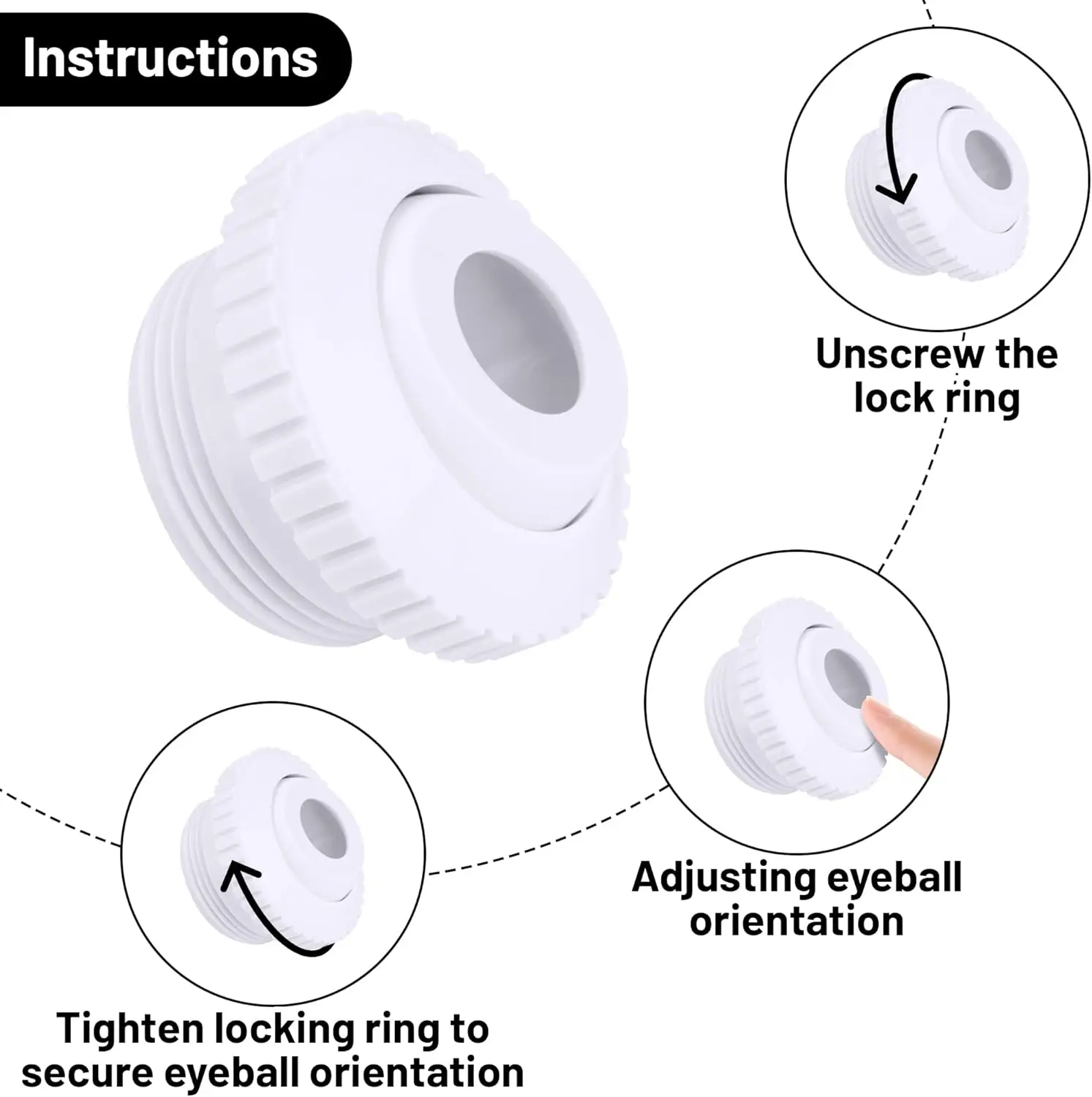 Instructions

Unscrew the lock ring

Adjusting eyeball orientation

Tighten locking ring to secure eyeball orientation