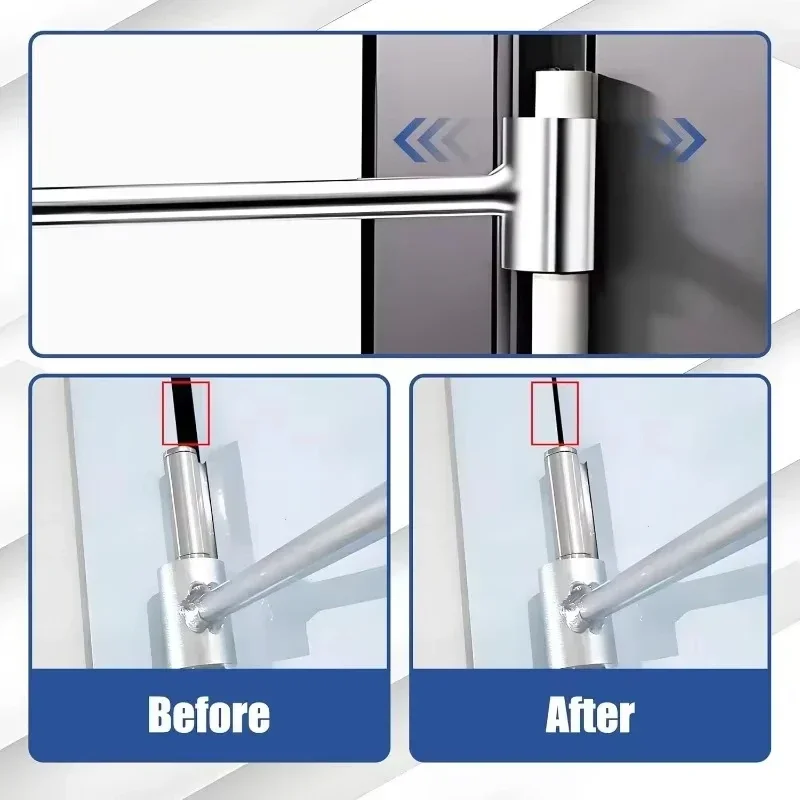 Before

After