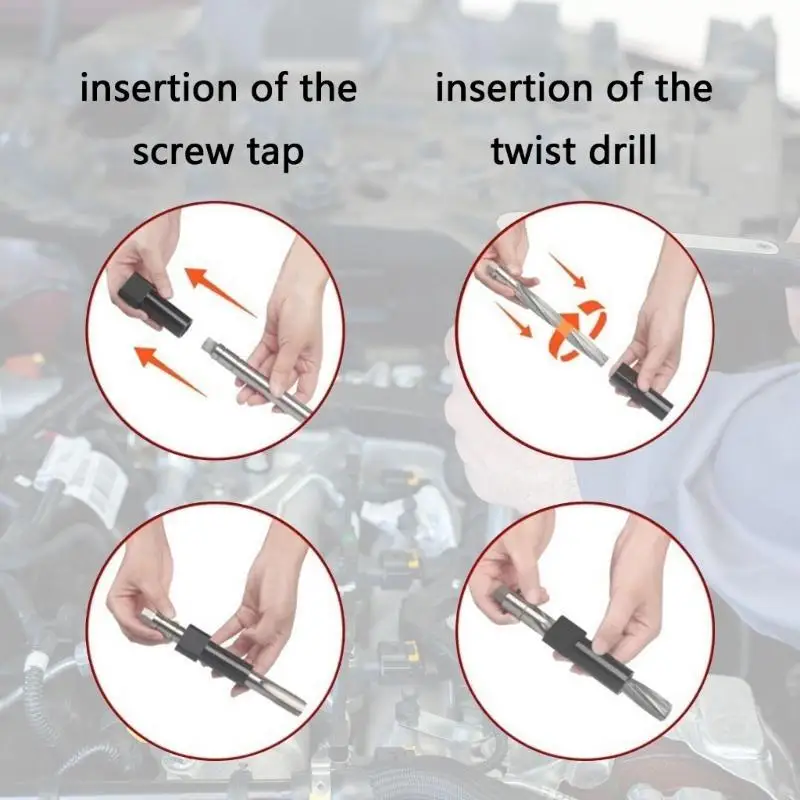 insertion of the screw tap

insertion of the twist drill