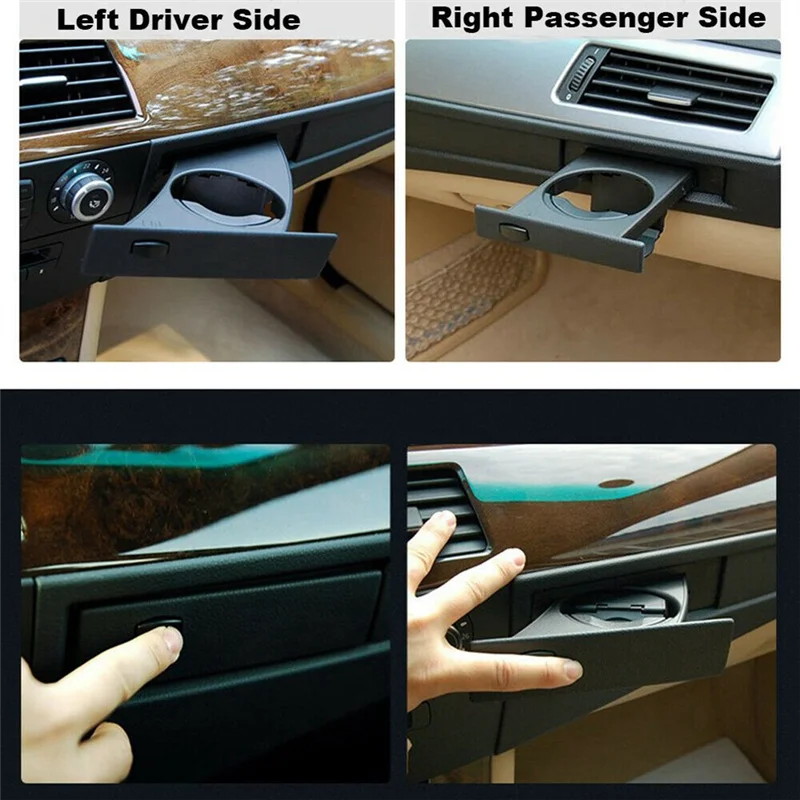 Left Driver Side

Right Passenger Side