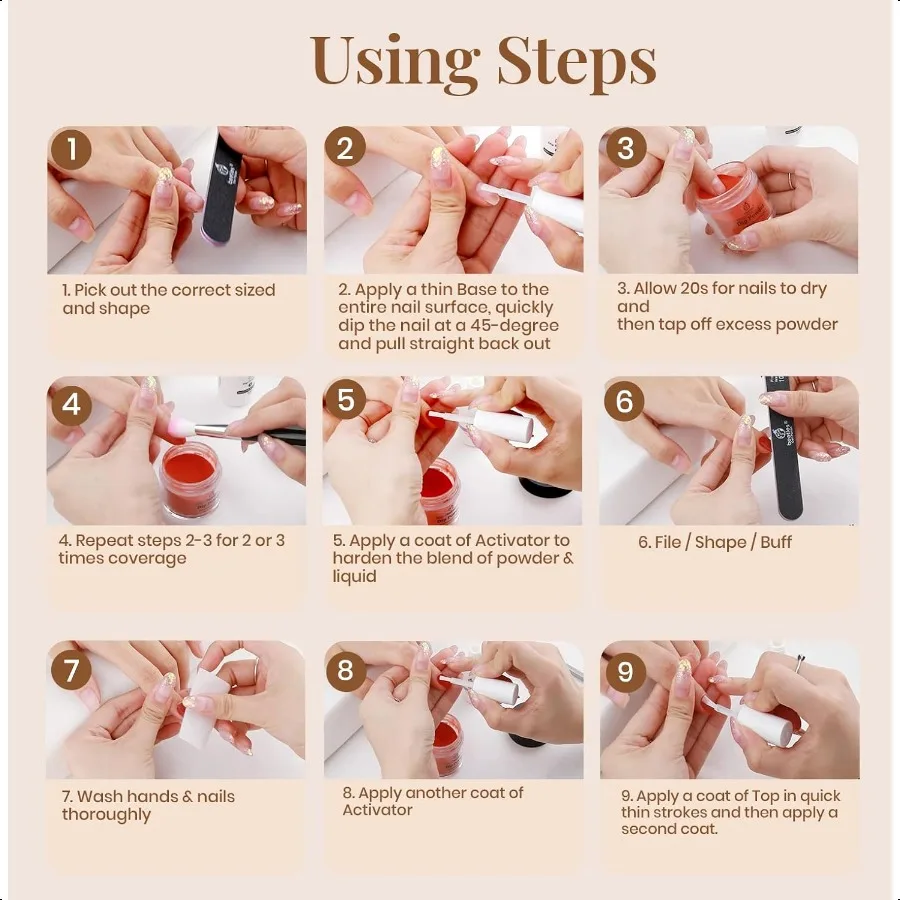 Using Steps

1

1. Pick out the correct sized and shape

2

2. Apply a thin Base to the entire nail surface, quickly dip the nail at a 45-degree and pull straight back out

3

3. Allow 20s for nails to dry and
then tap off excess powder

4

4. Repeat steps 2-3 for 2 or 3 times coverage

5

5. Apply a coat of Activator to harden the blend of powder & liquid

6

6. File / Shape / Buff

7

7. Wash hands & nails thoroughly

8

8. Apply another coat of Activator

9

9. Apply a coat of Top in quick thin strokes and then apply a second coat.