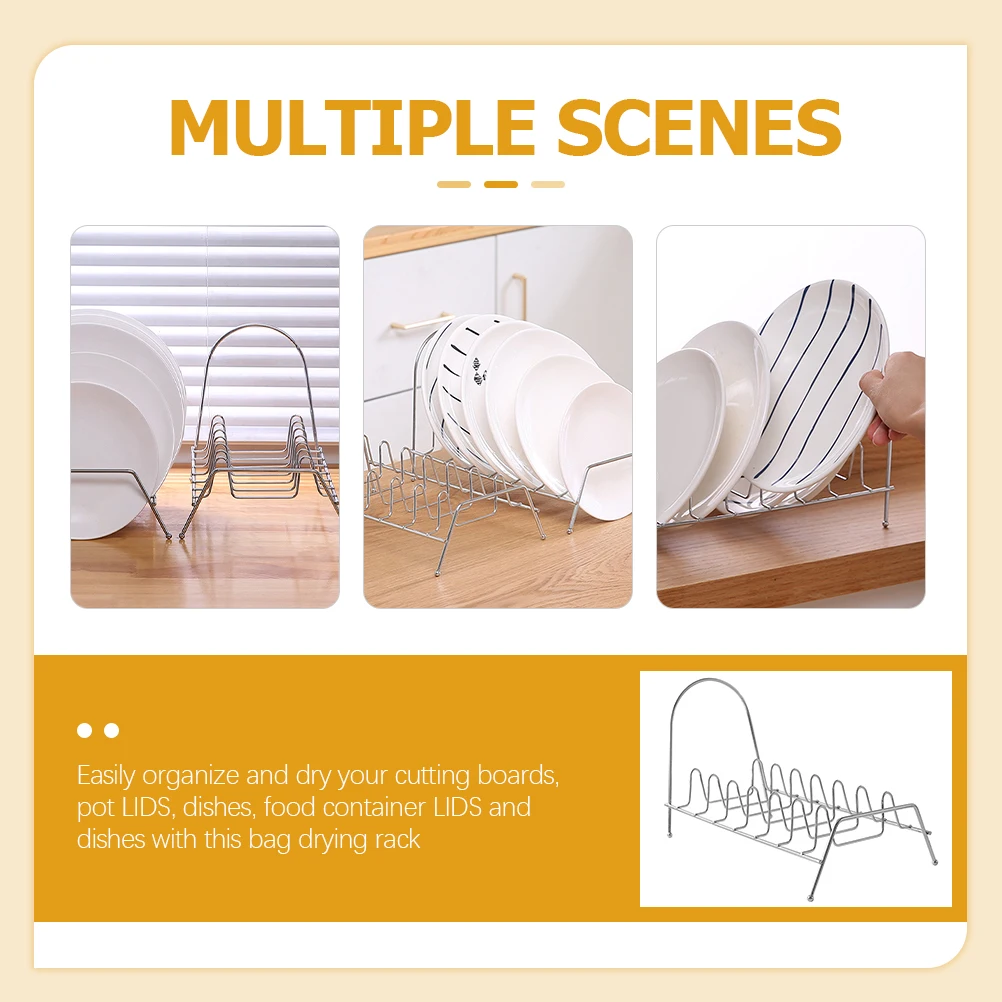 MULTIPLE SCENES

Easily organize and dry your cutting boards, pot LIDS, dishes, food container LIDS and dishes with this bag drying rack