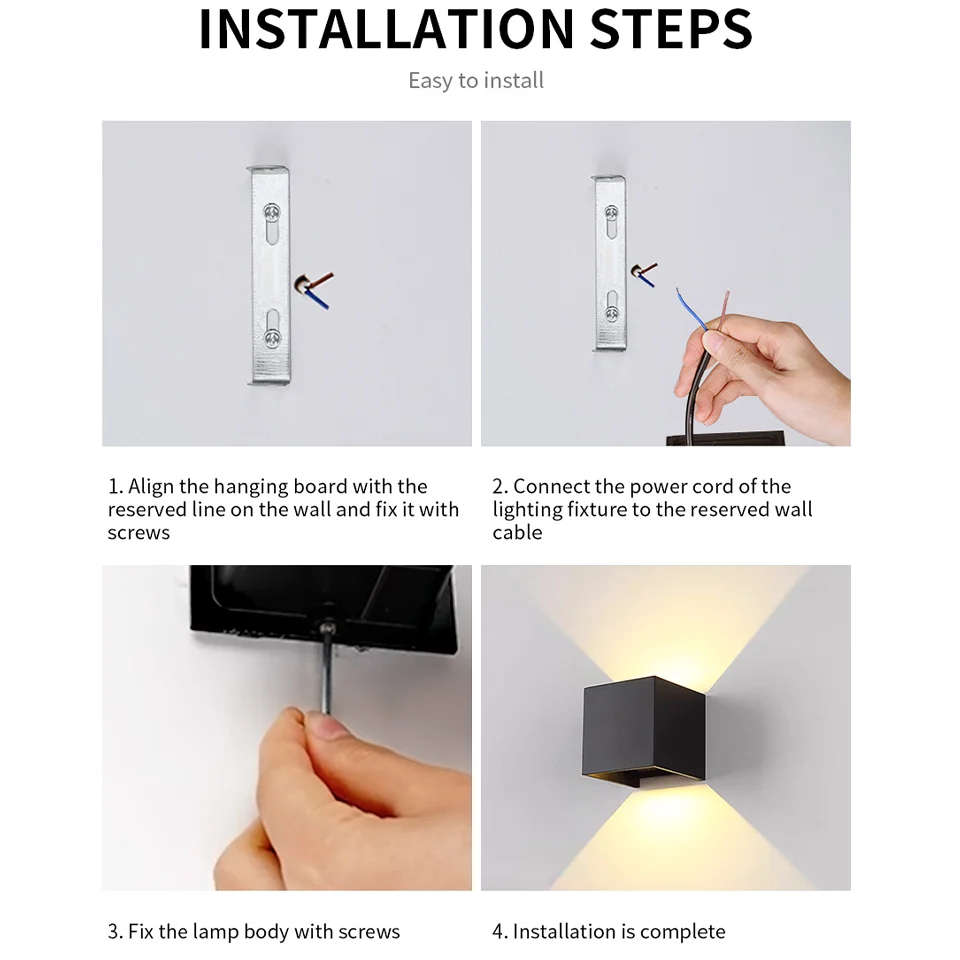 INSTALLATION STEPS

Easy to install

1. Align the hanging board with the reserved line on the wall and fix it with screws

2. Connect the power cord of the lighting fixture to the reserved wall cable

3. Fix the lamp body with screws

4. Installation is complete