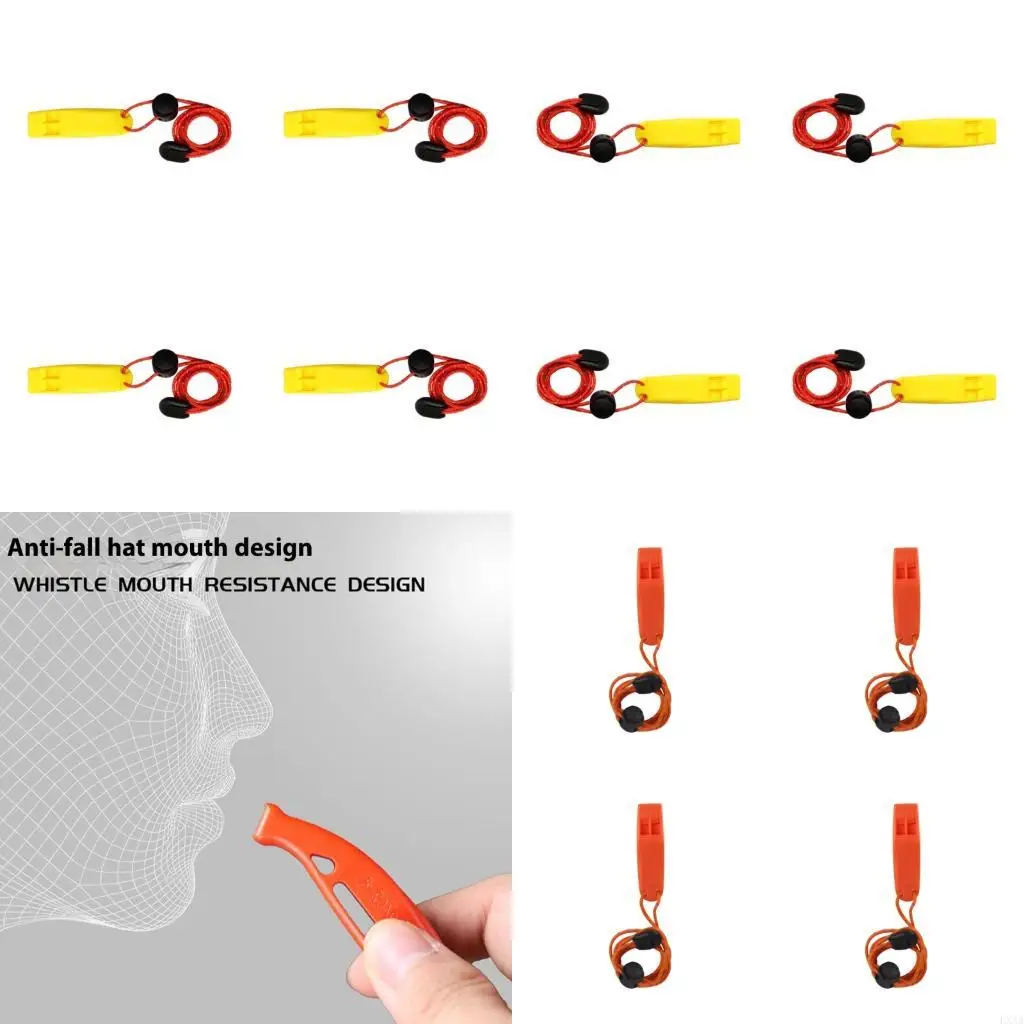 Anti-fall hat mouth design
WHISTLE MOUTH RESISTANCE DESIGN