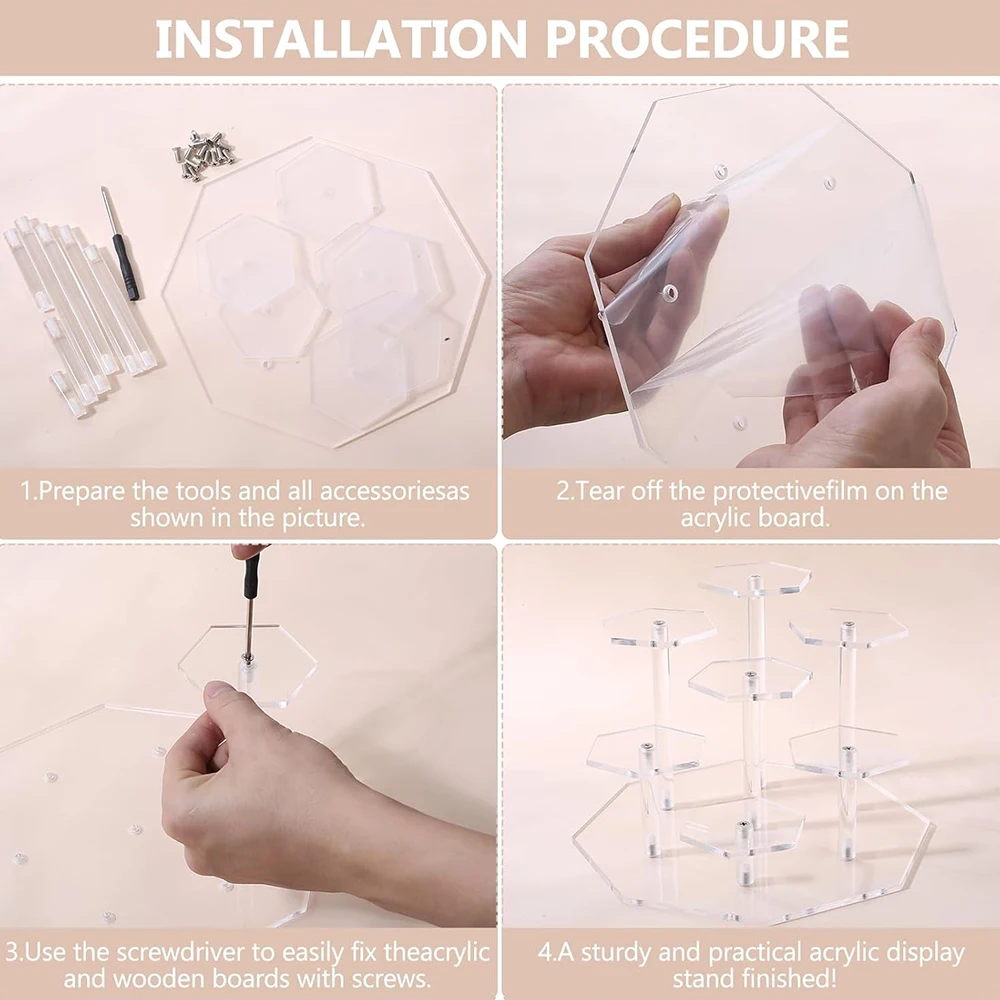 INSTALLATION PROCEDURE

1.Prepare the tools and all accessoriesas shown in the picture.

2.Tear off the protectivefilm on the acrylic board.

3.Use the screwdriver to easily fix theacrylic and wooden boards with screws.

4.A sturdy and practical acrylic display stand finished!