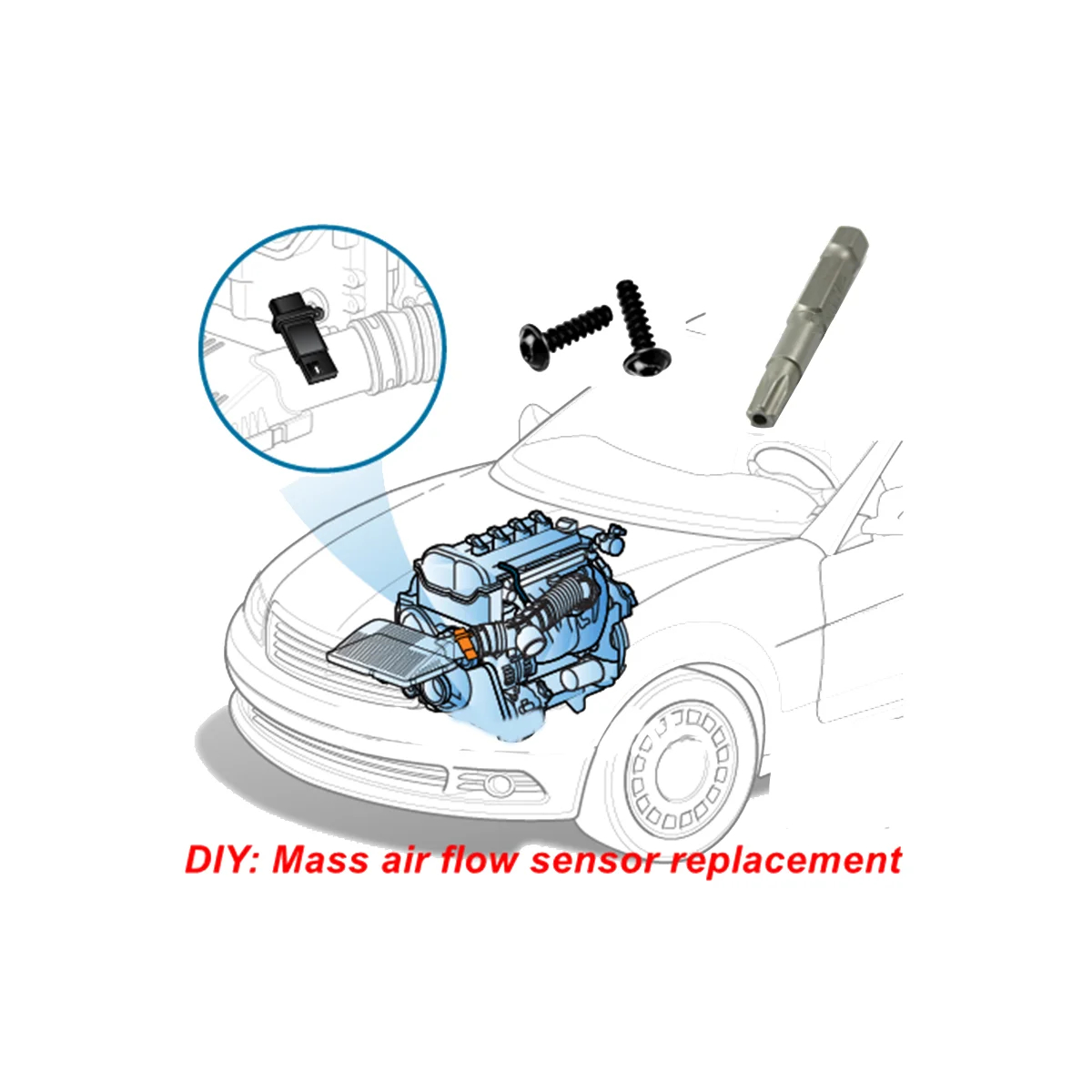 DIY: Mass air flow sensor replacement