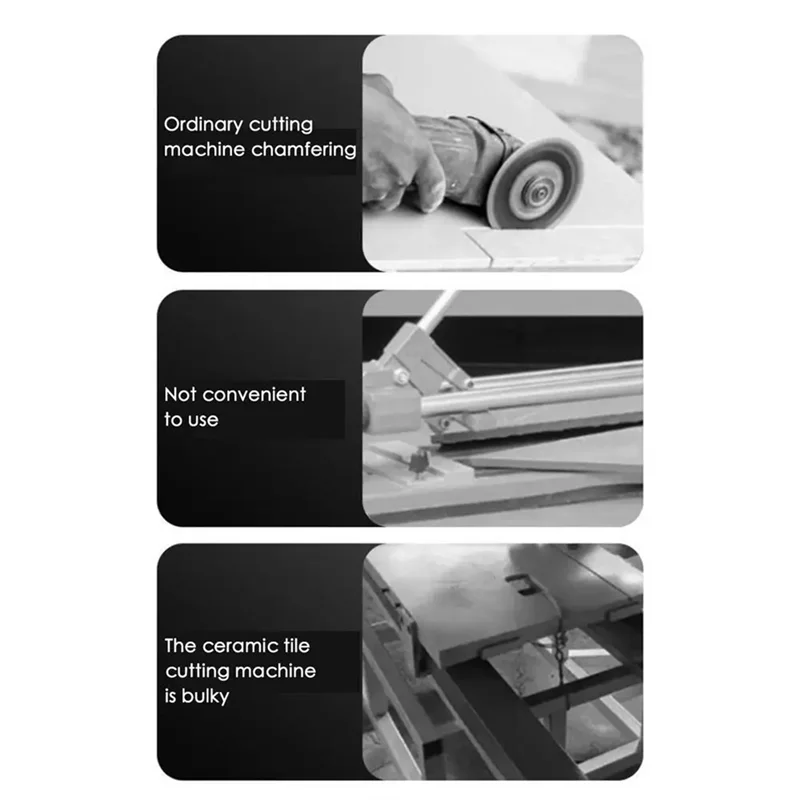 Ordinary cutting machine chamfering

Not convenient to use

The ceramic tile cutting machine is bulky